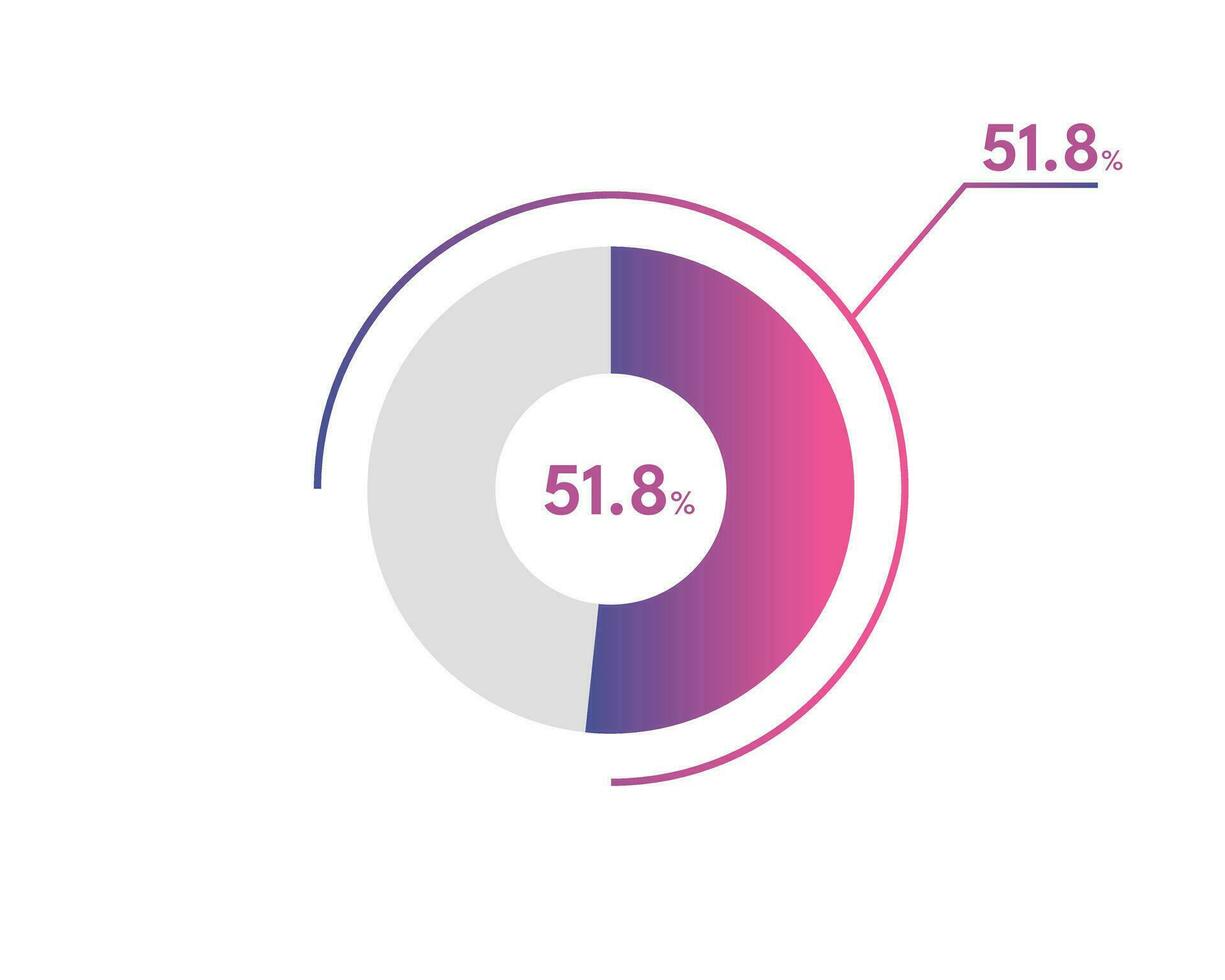 51.8%

51.8%