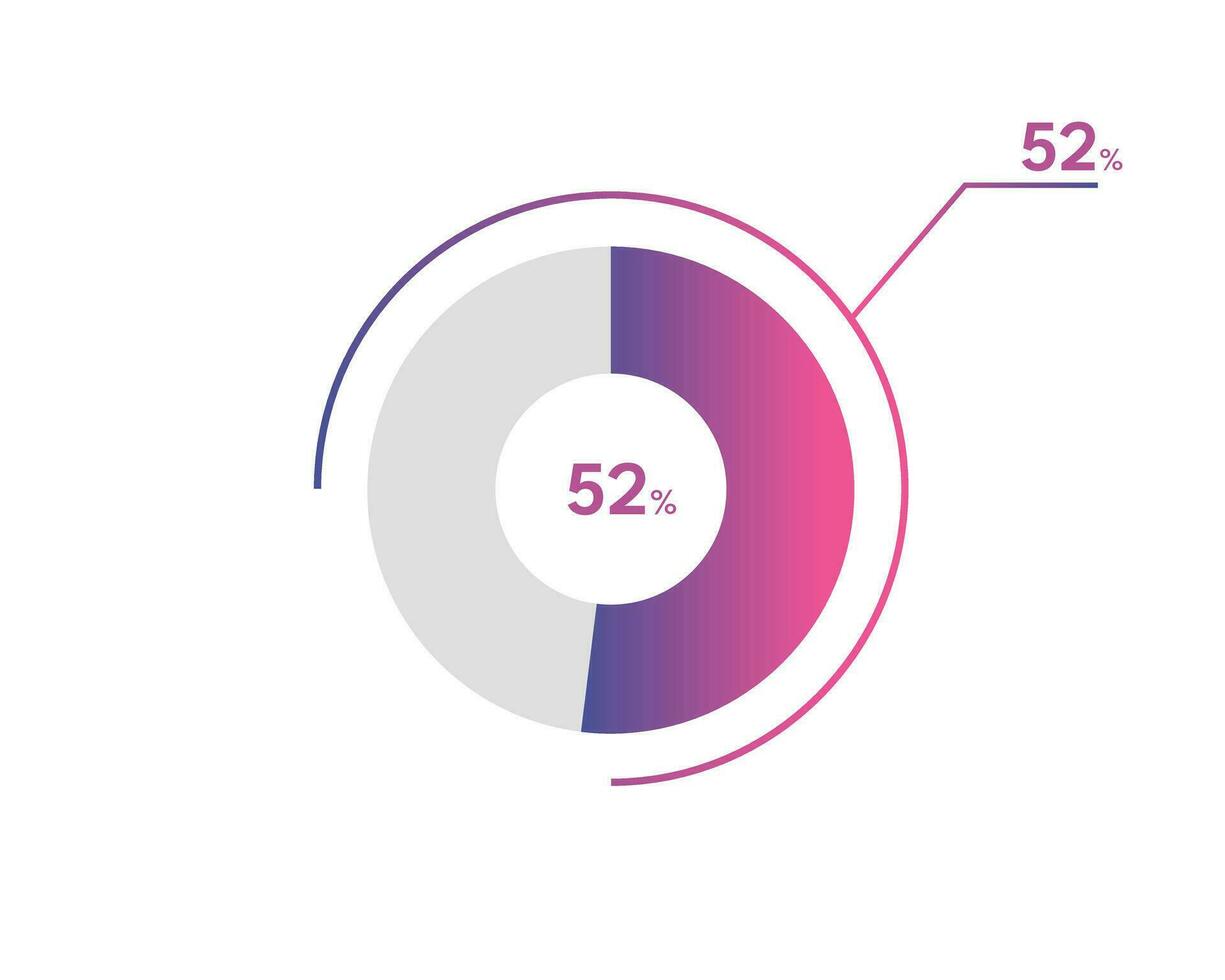 52%

52%