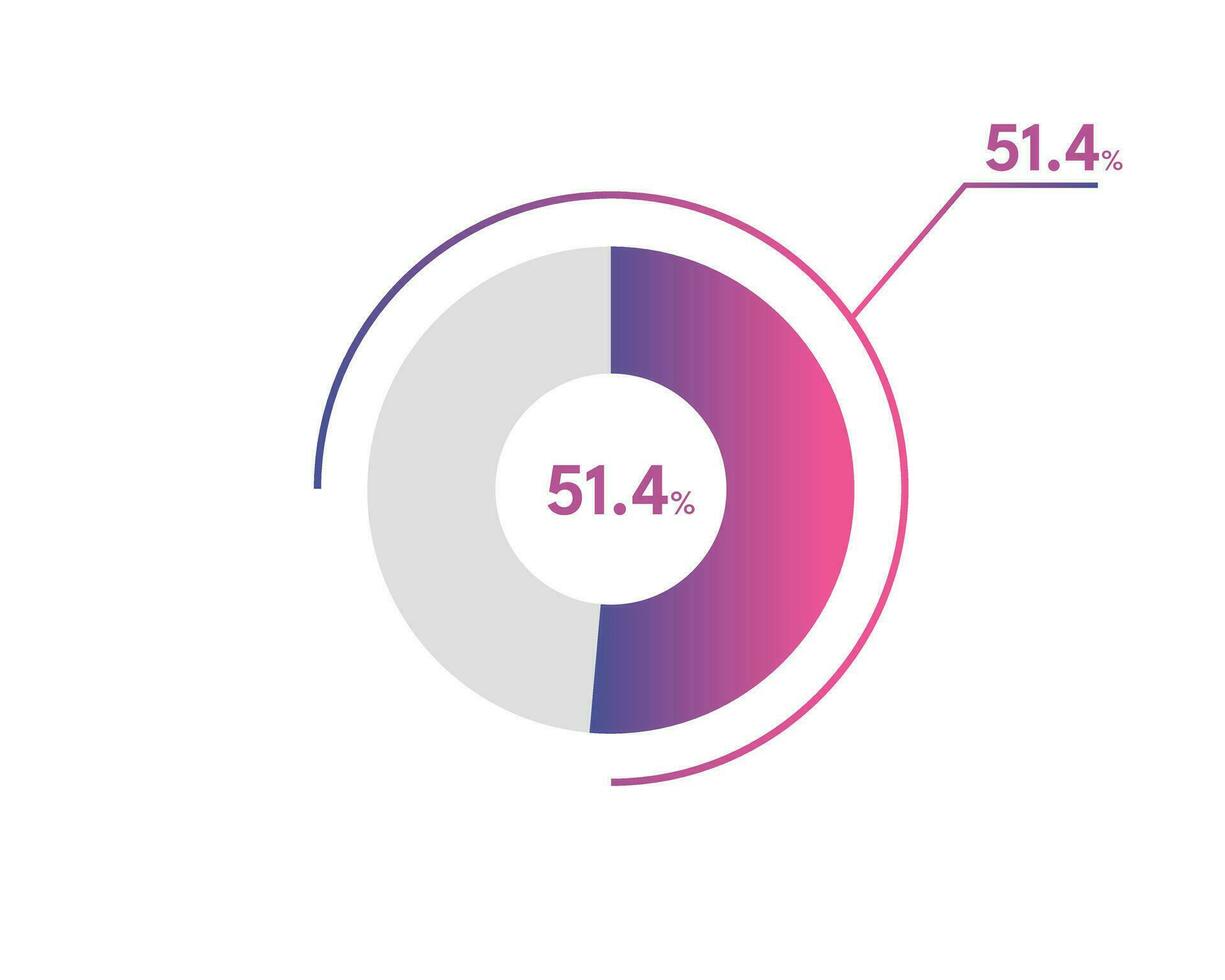 51.4%

51.4%