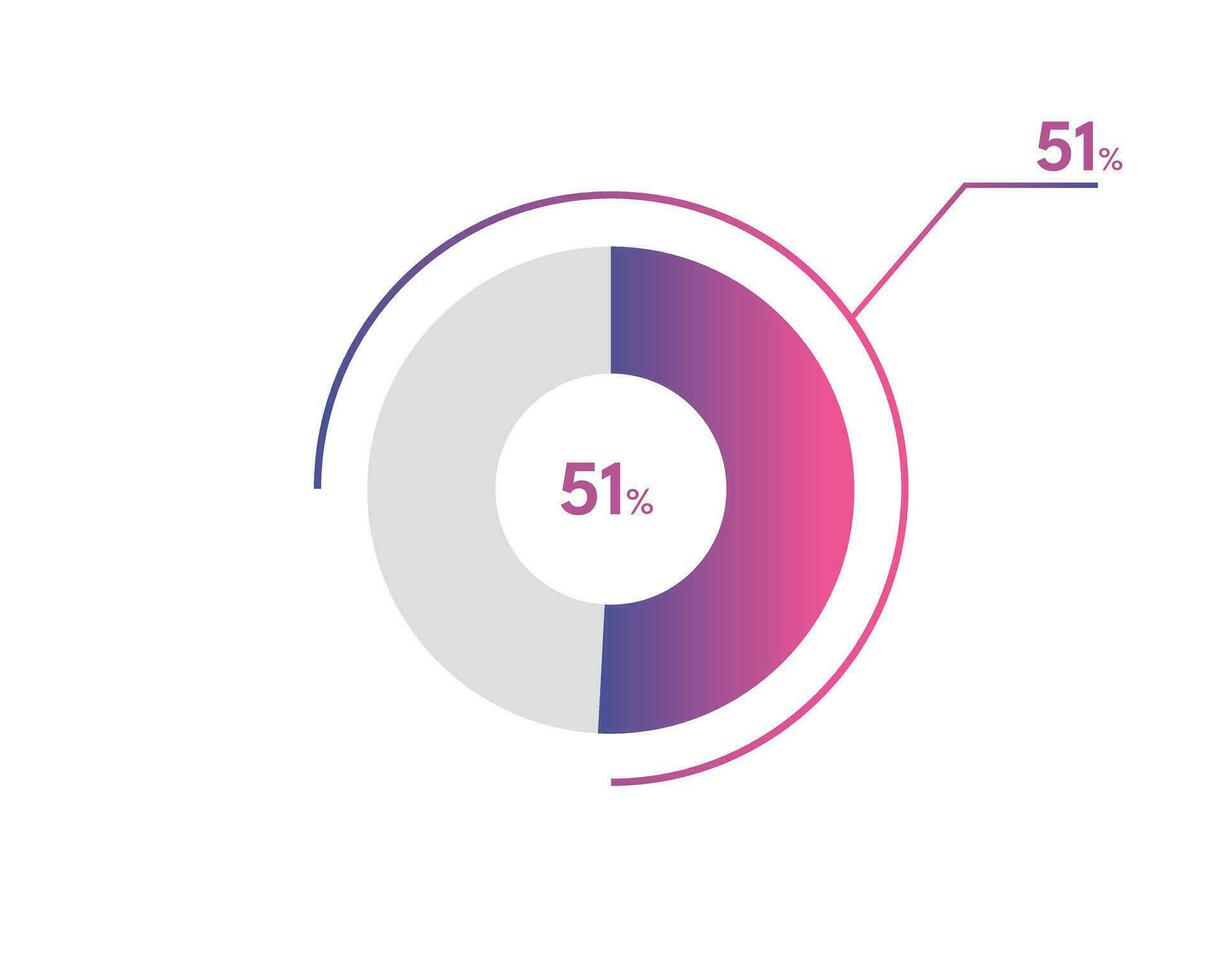 51%

51%