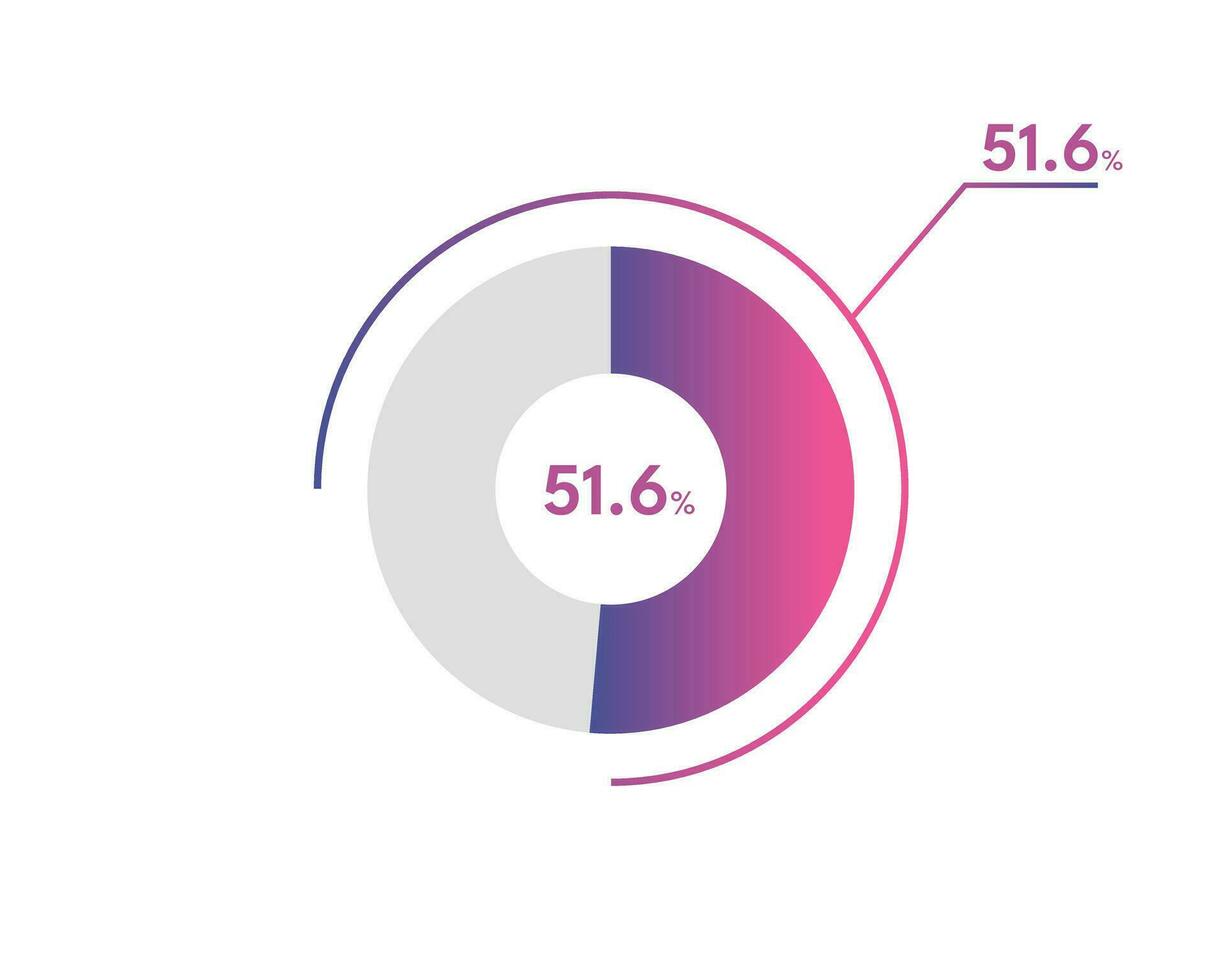 51.6%

51.6%