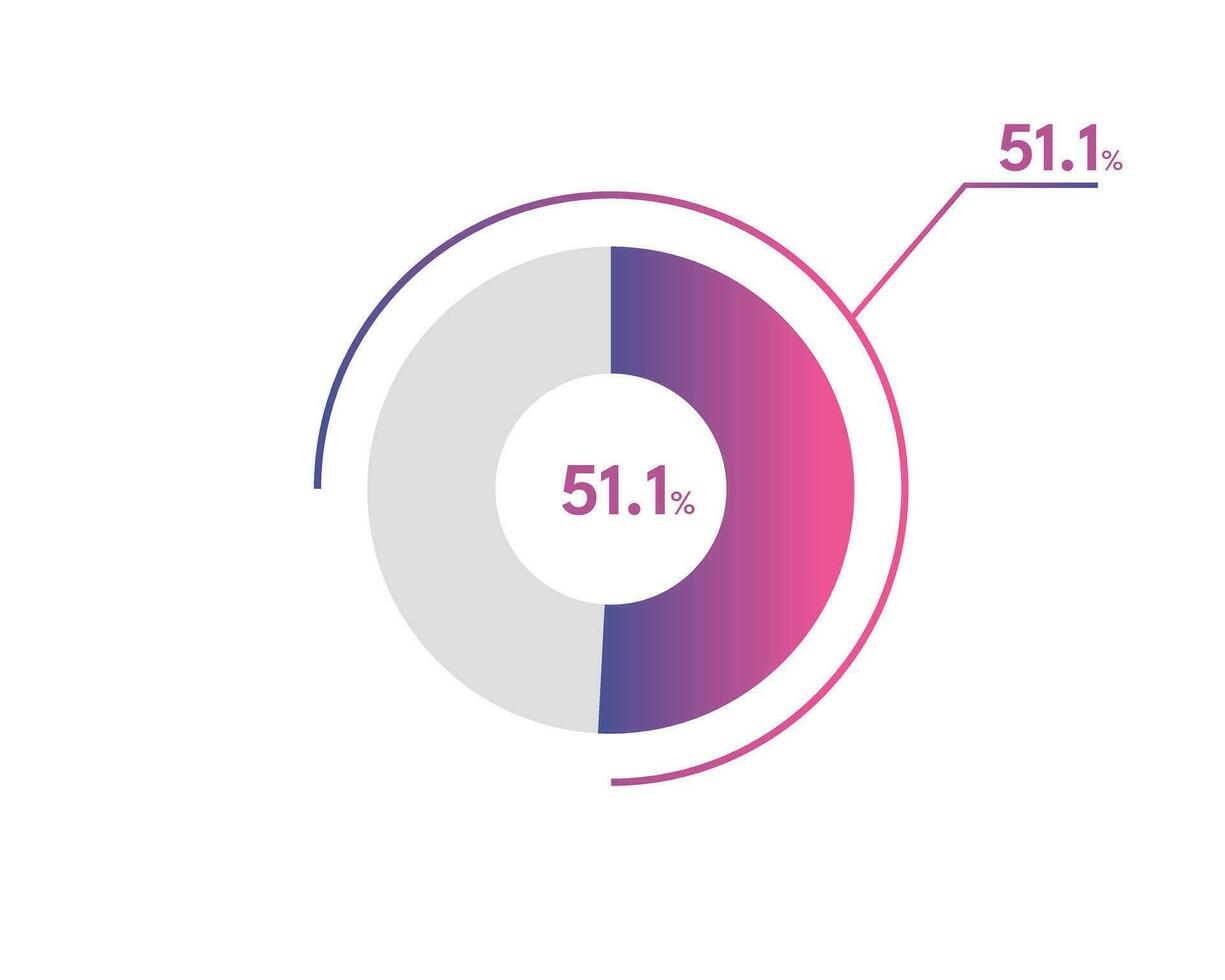 51.1%

51.1%