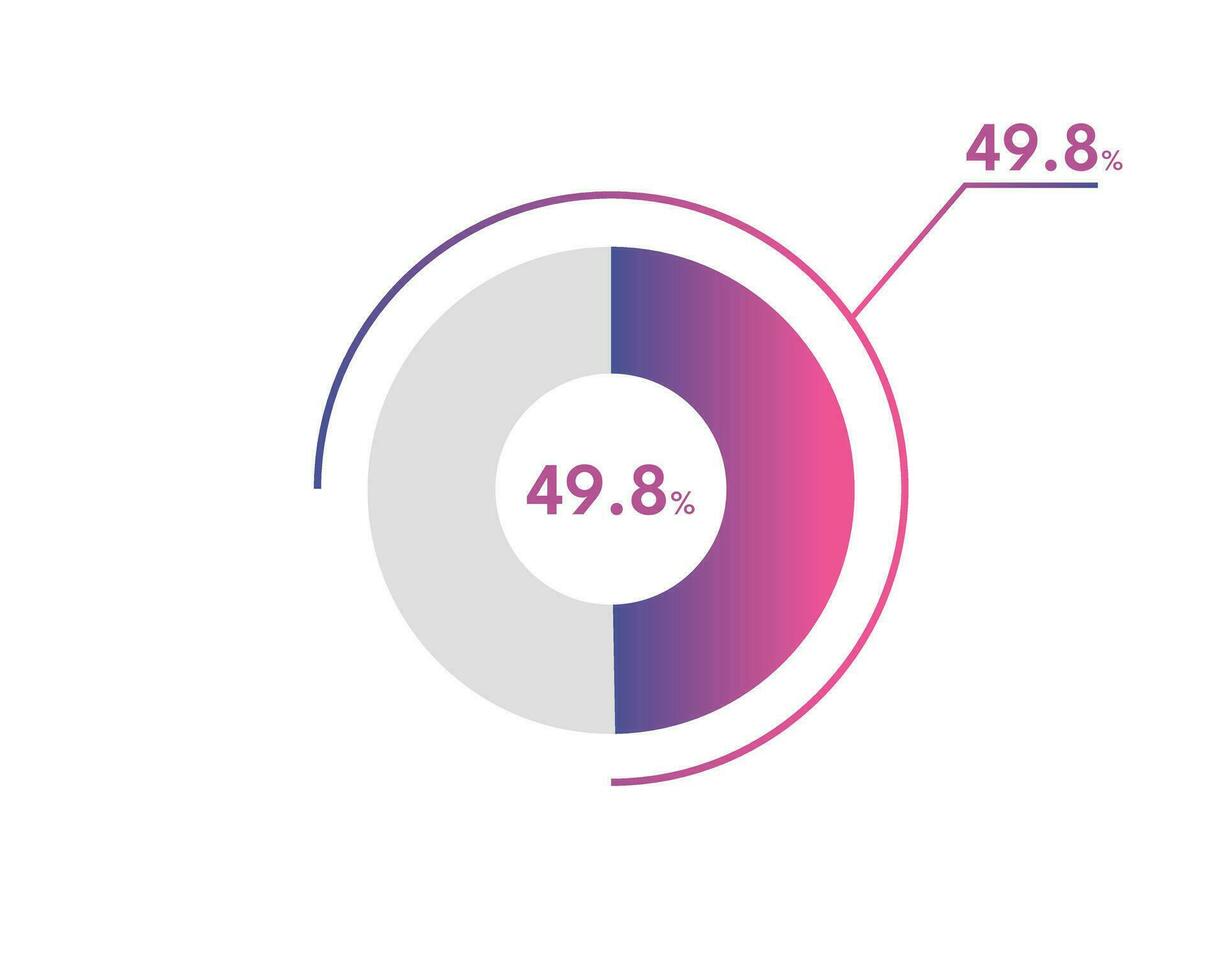 49.8%

49.8%