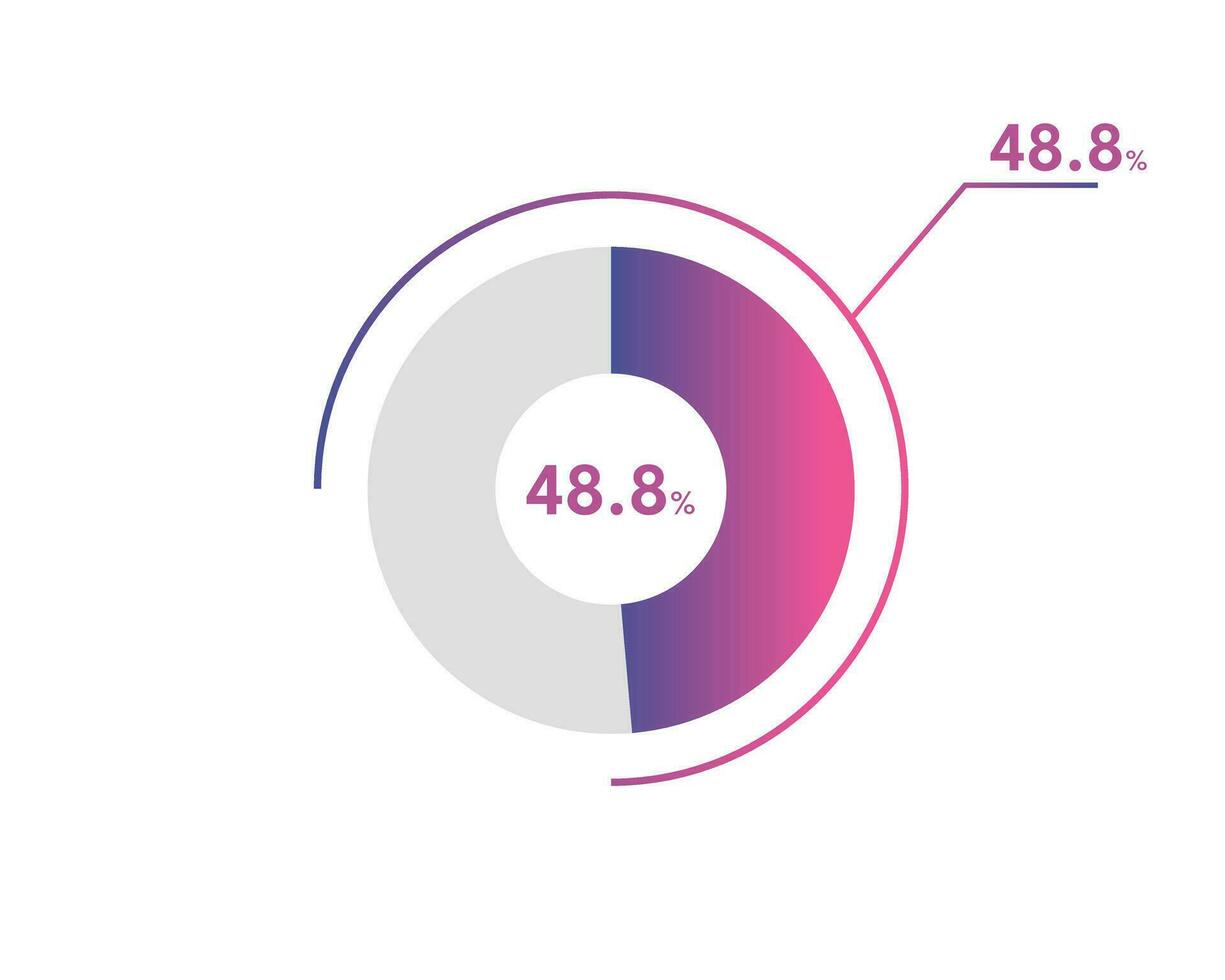 48.8%

48.8%