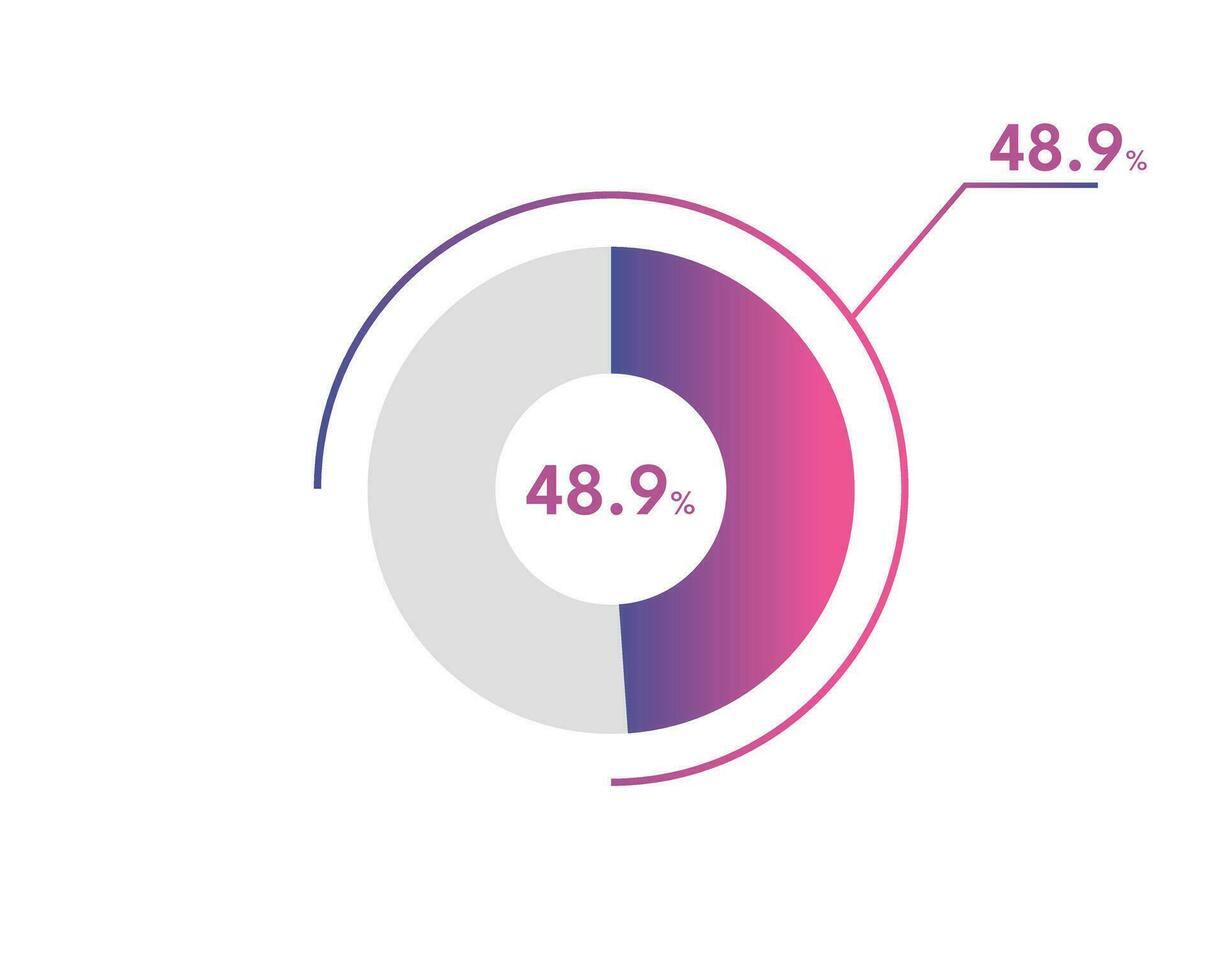 48.9%

48.9%