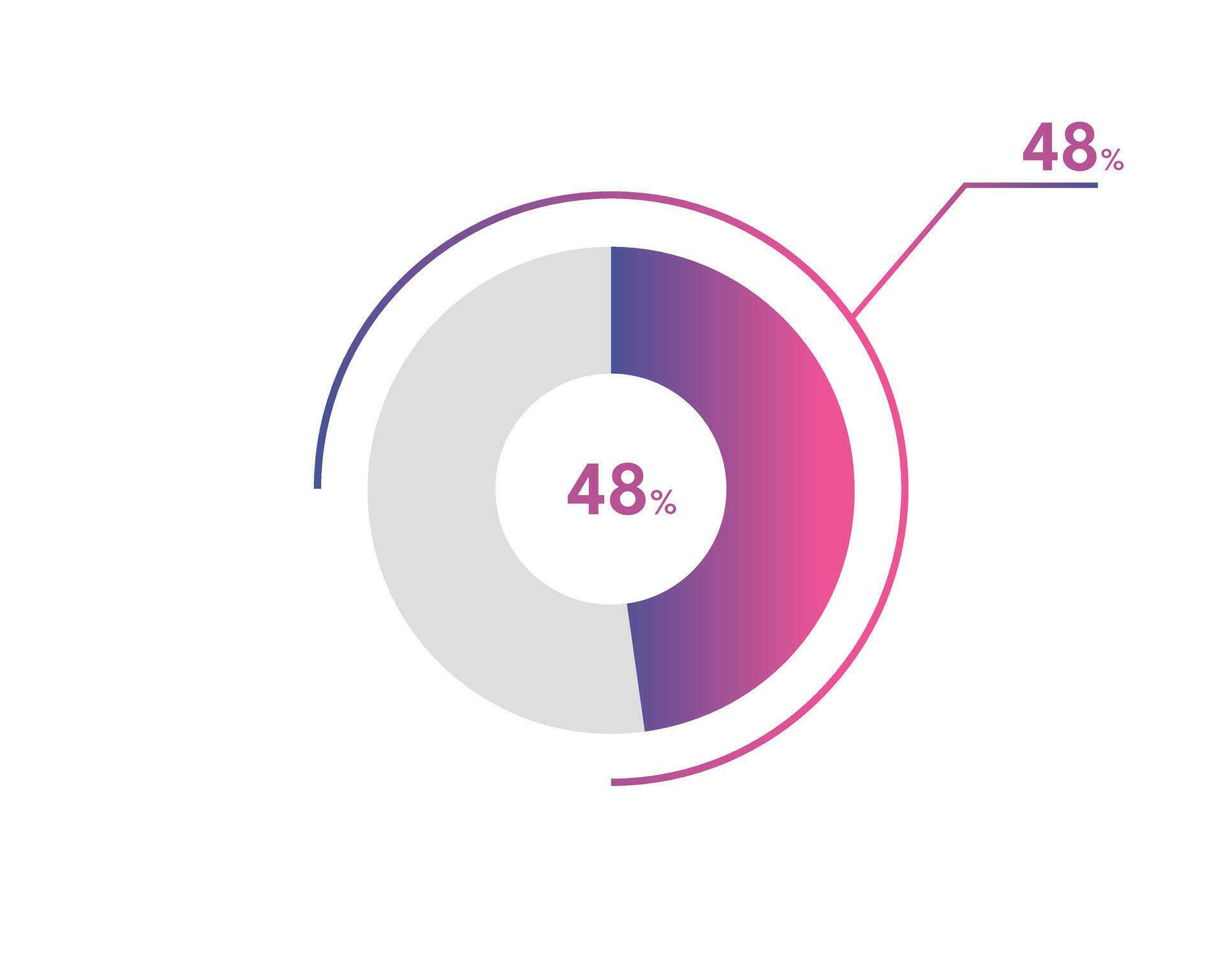 48%

48%