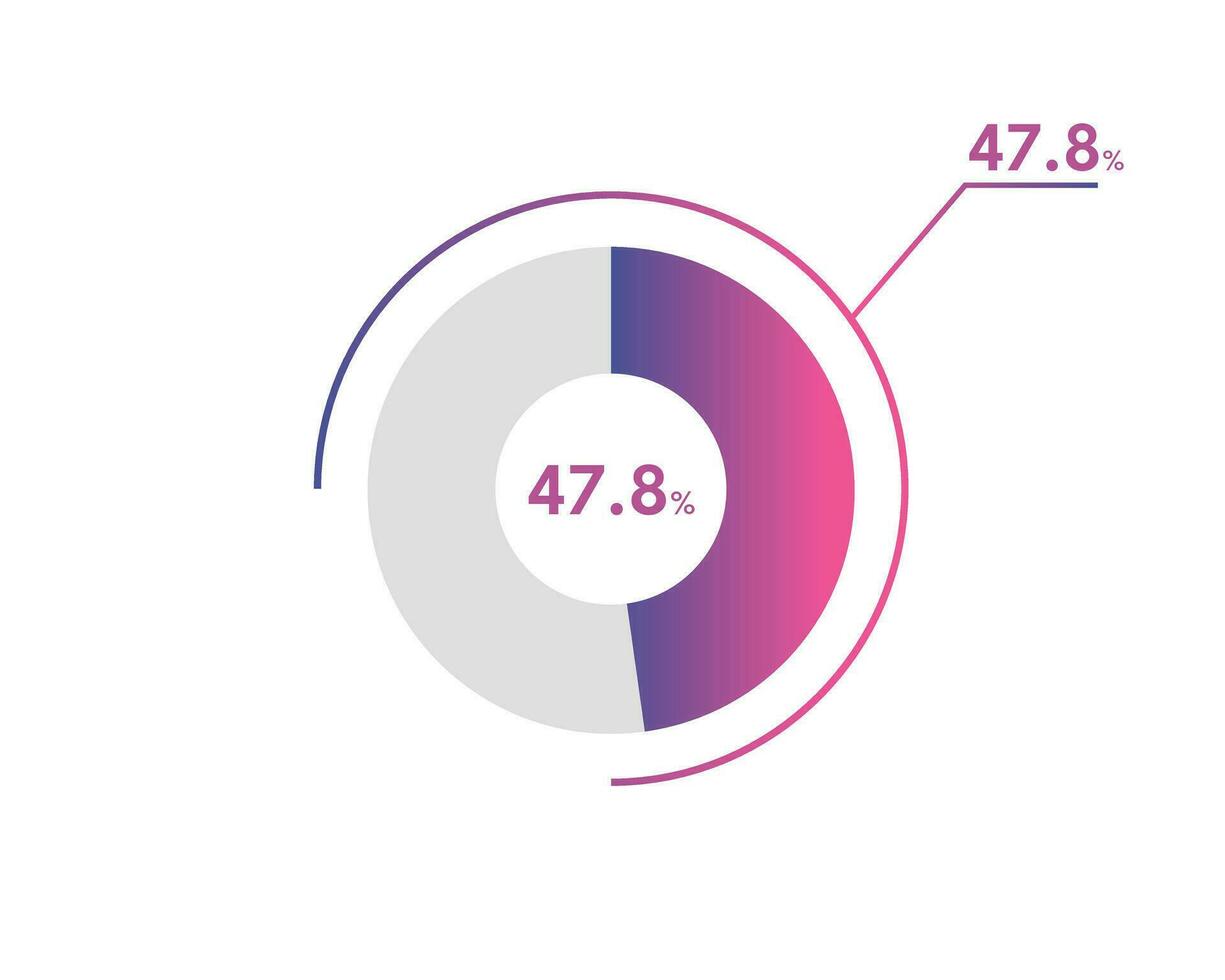 47.8%

47.8%