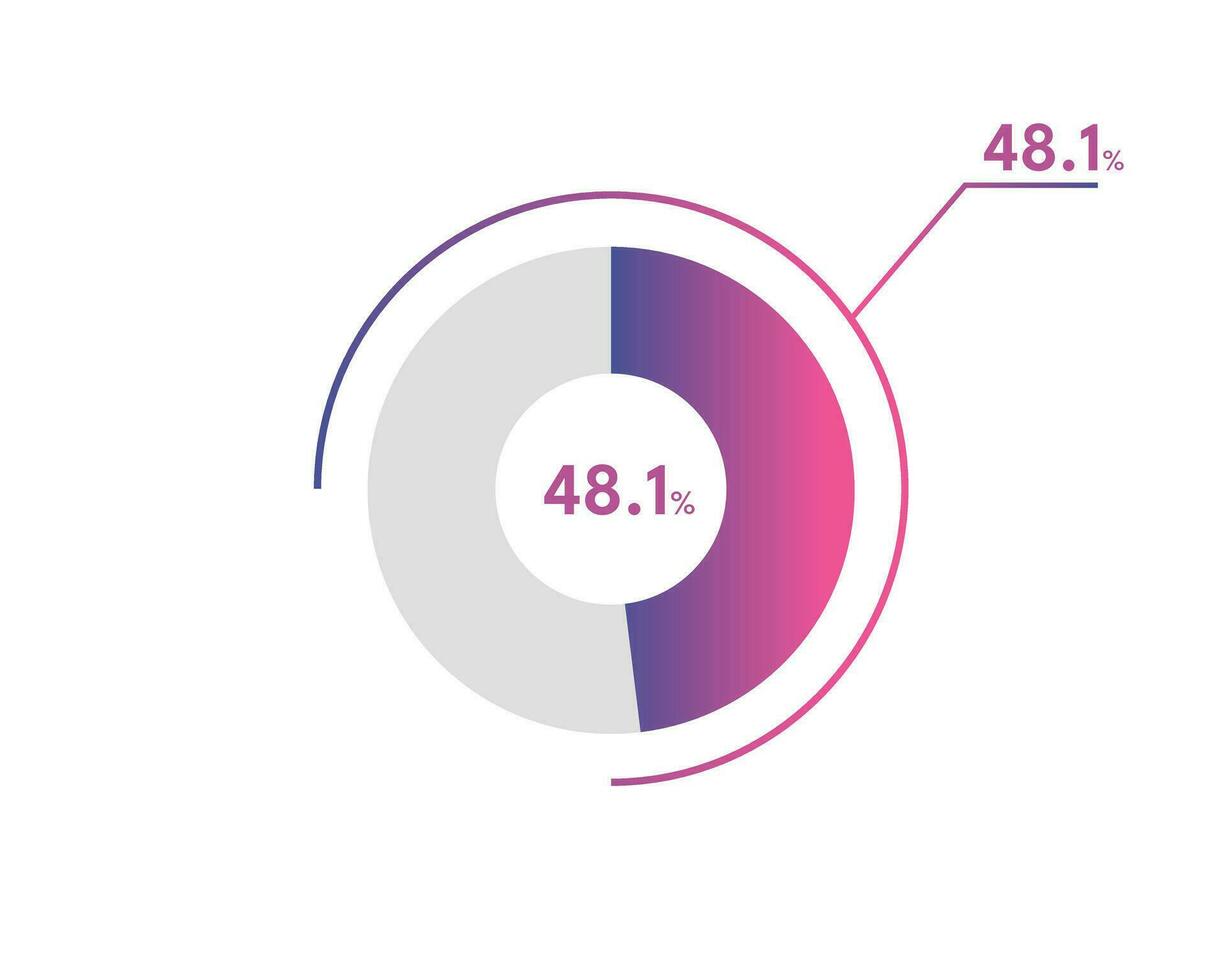 48.1%

48.1%