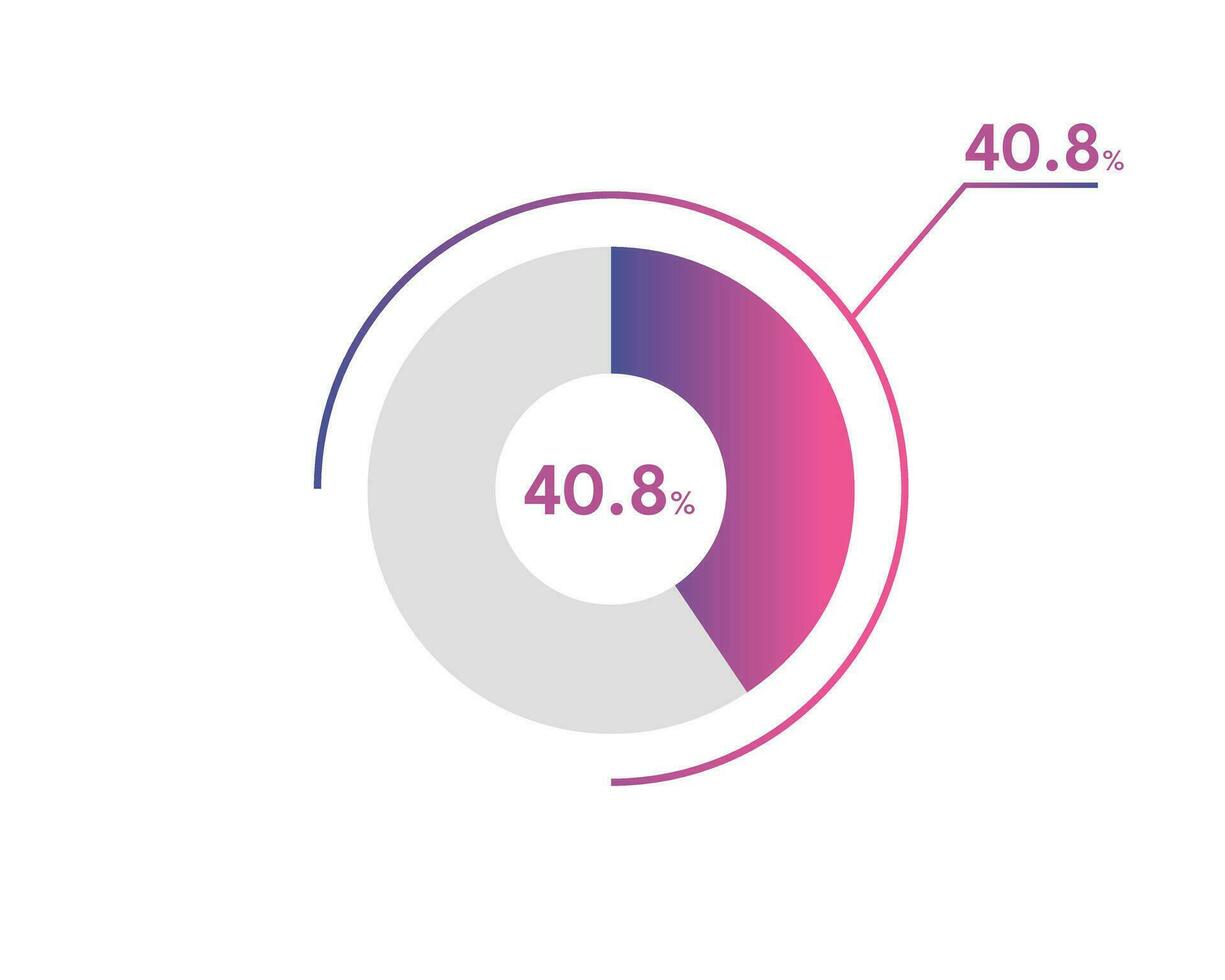 40.8%

40.8%