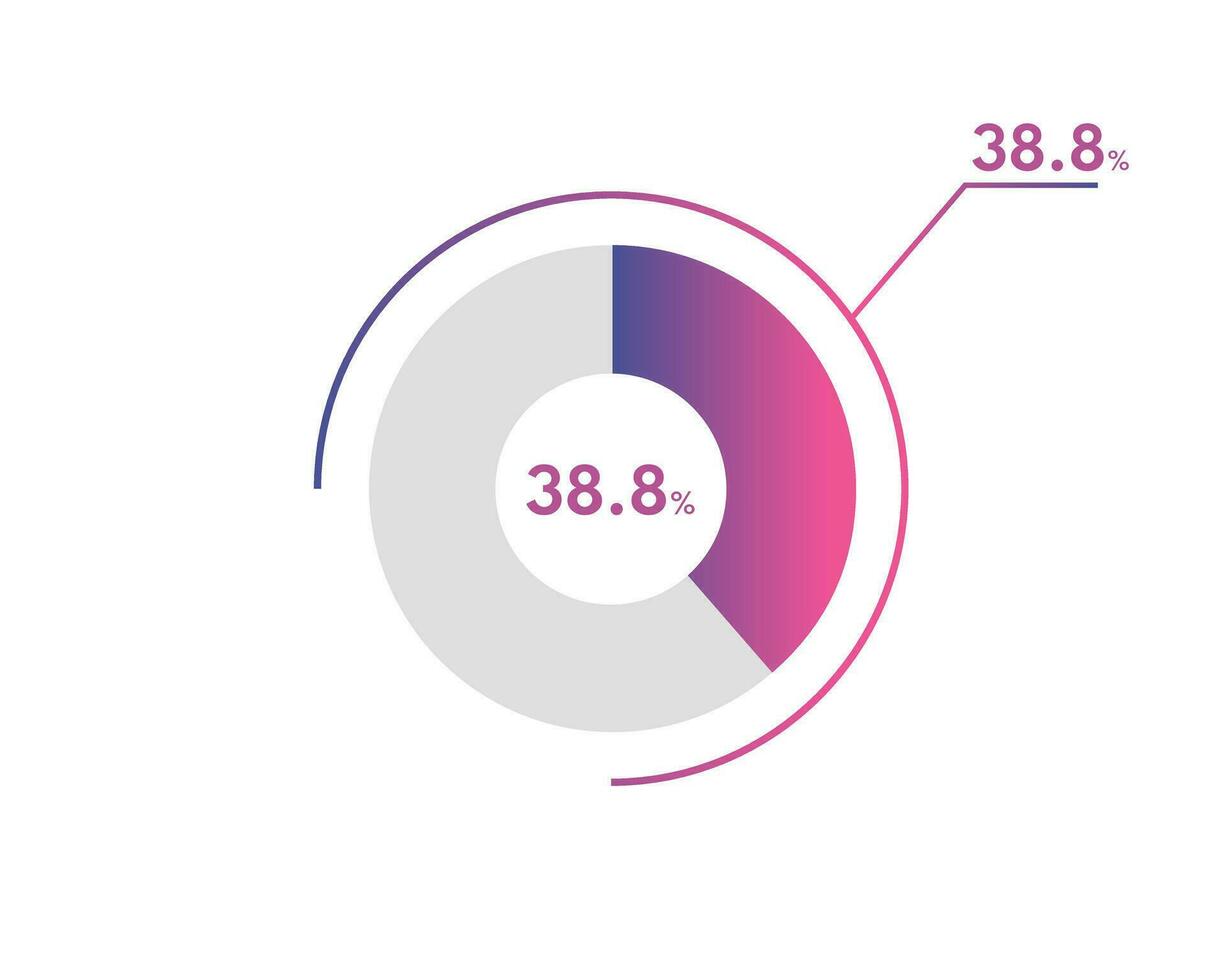 38.8%

38.8%