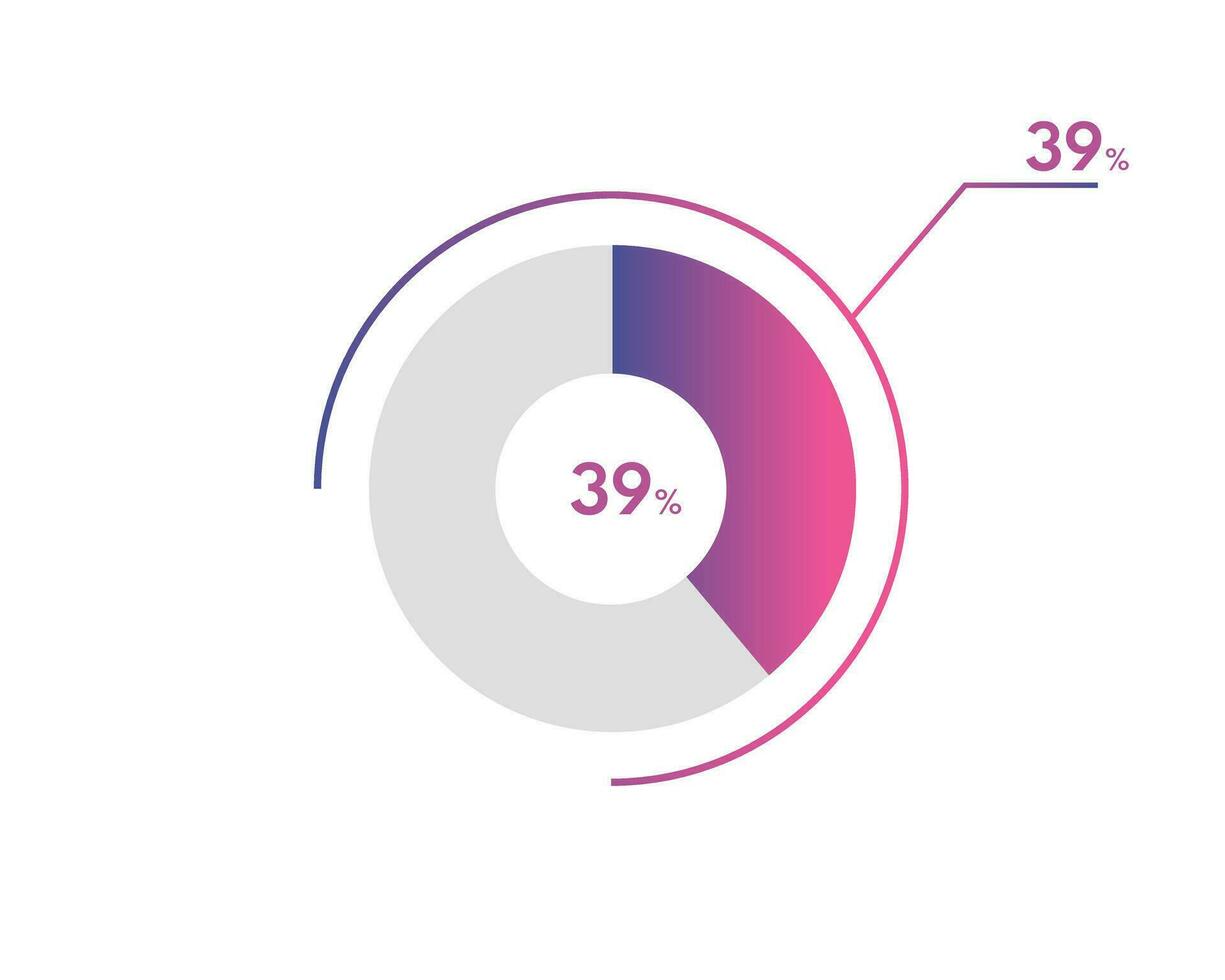 39%

39%