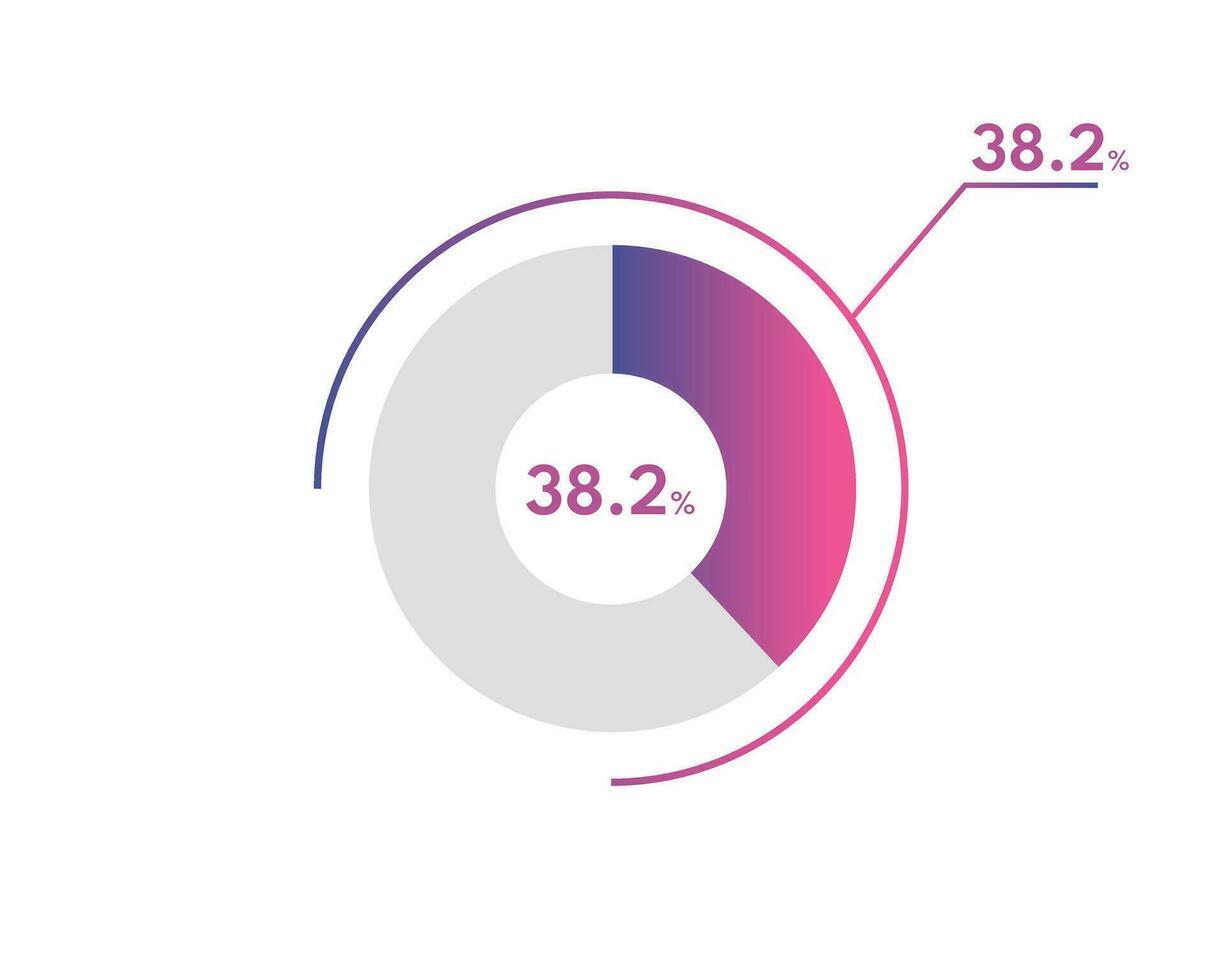 38.2%

38.2%