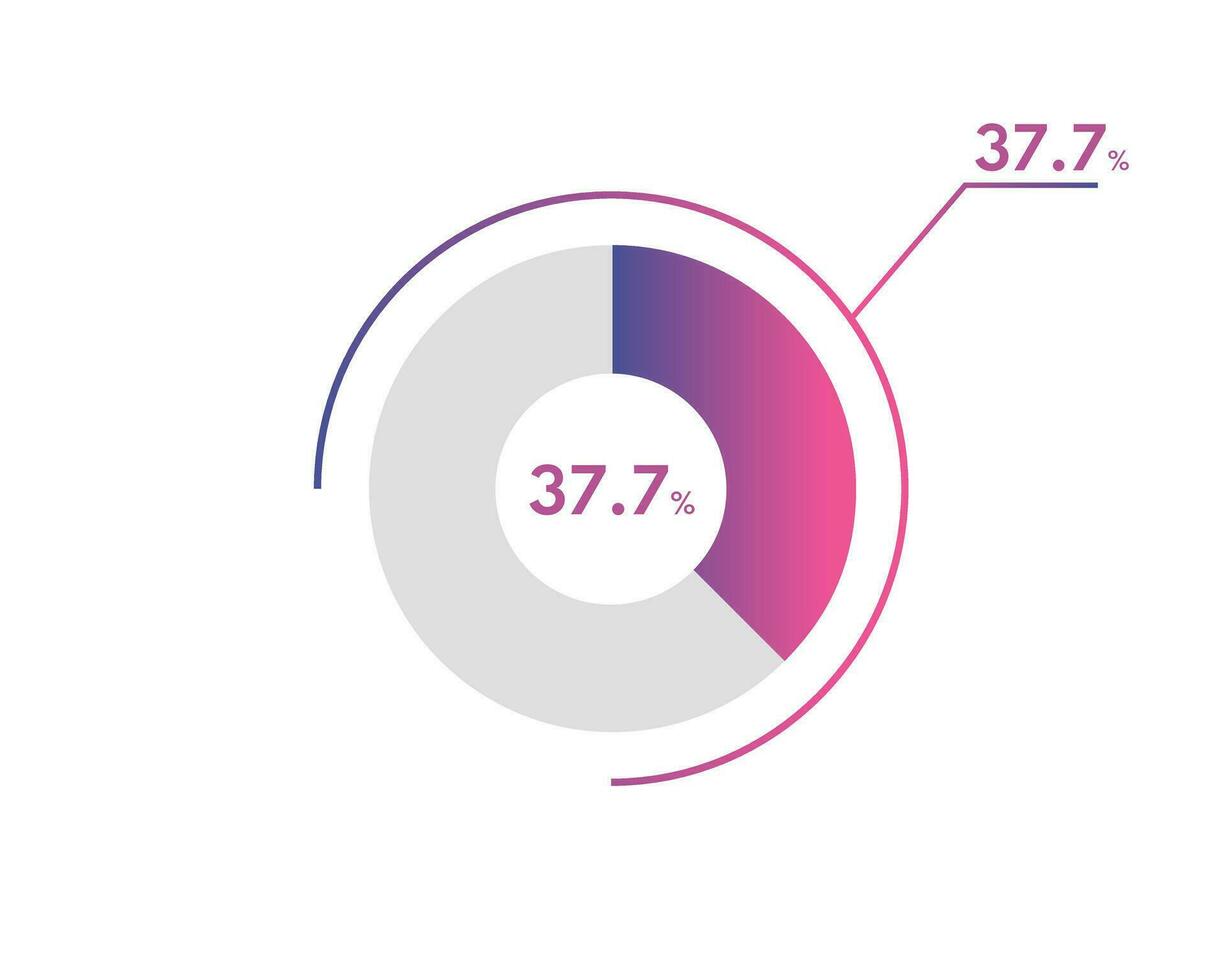 37.7%

37.7%