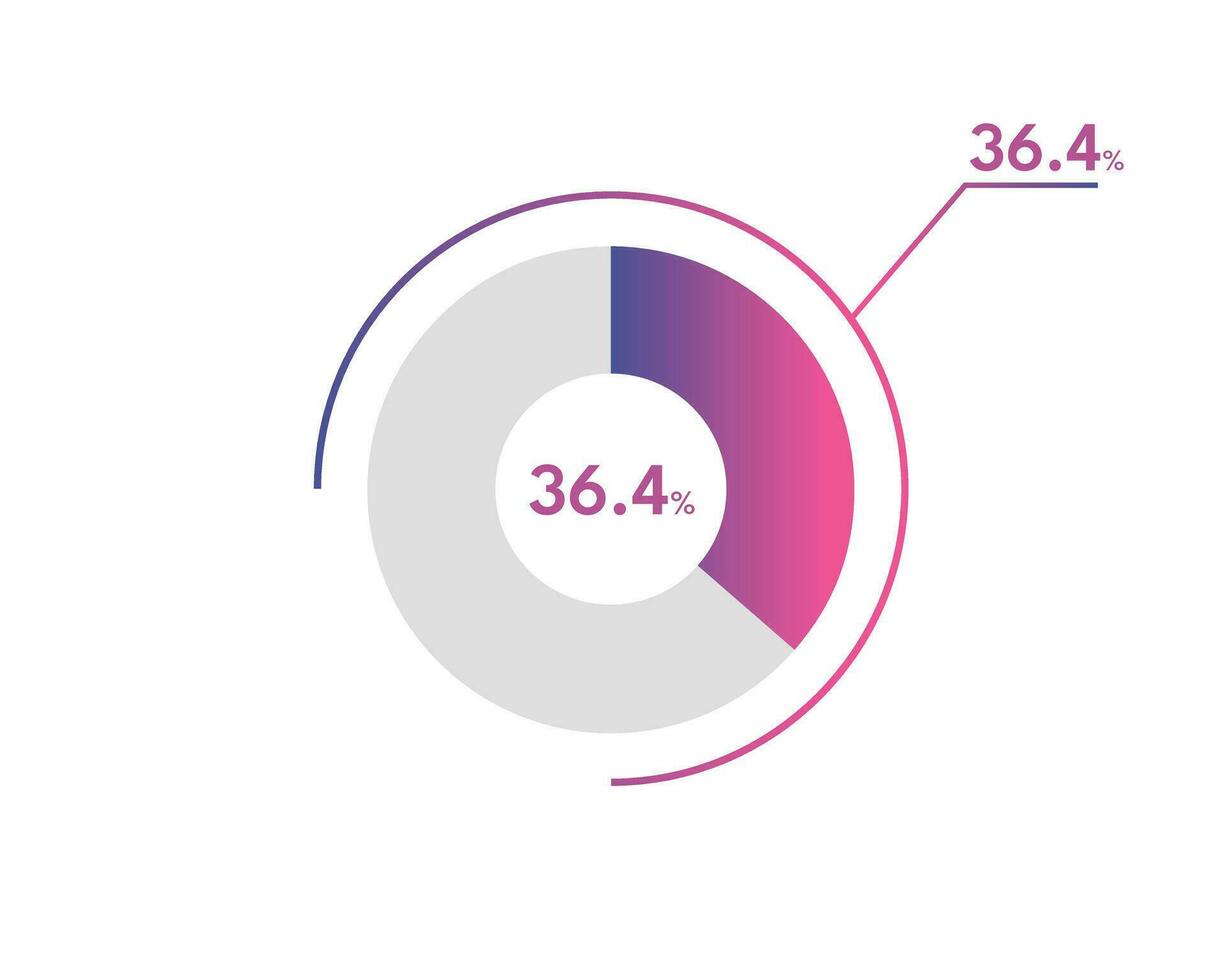 36.4%

36.4%