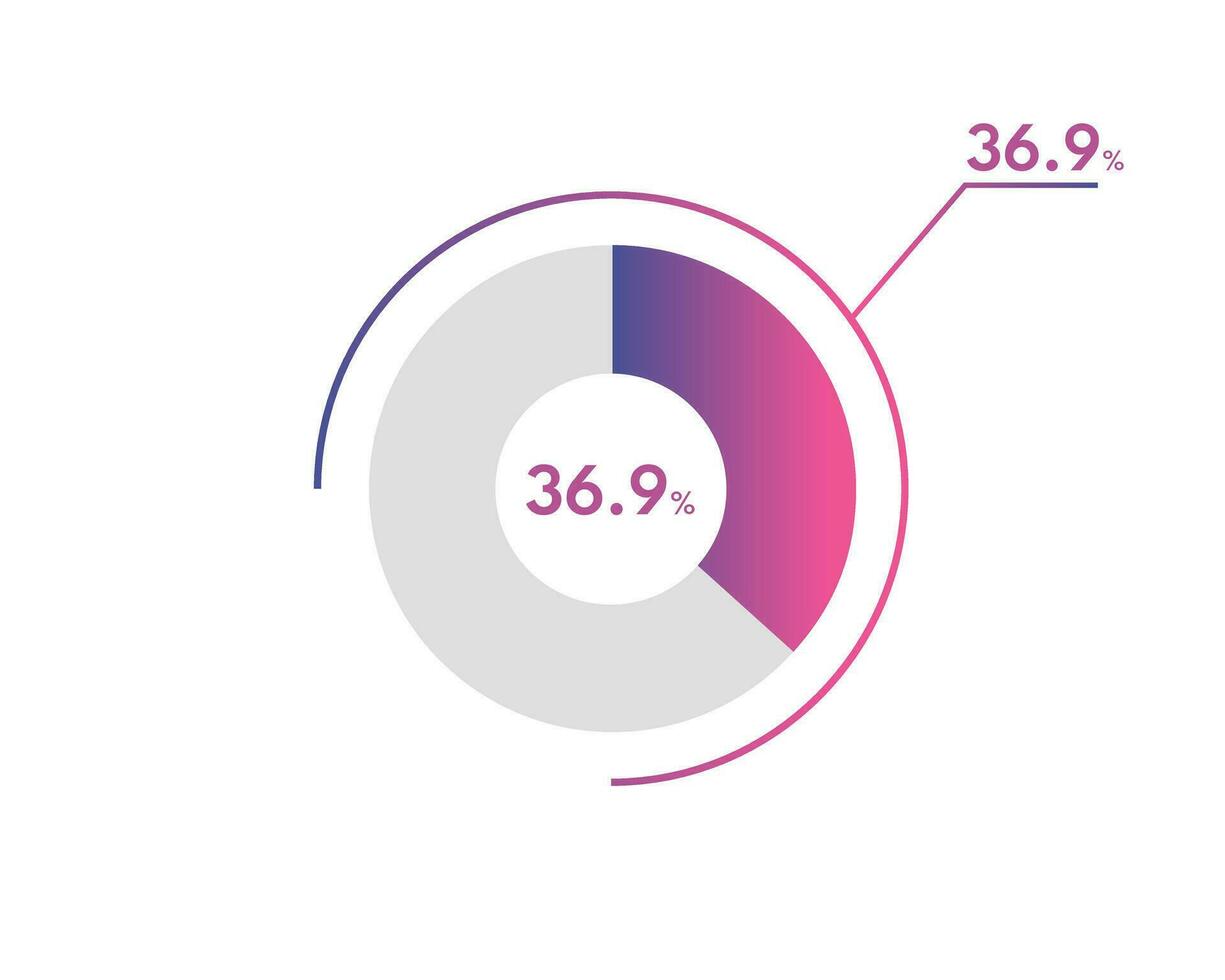 36.9%

36.9%