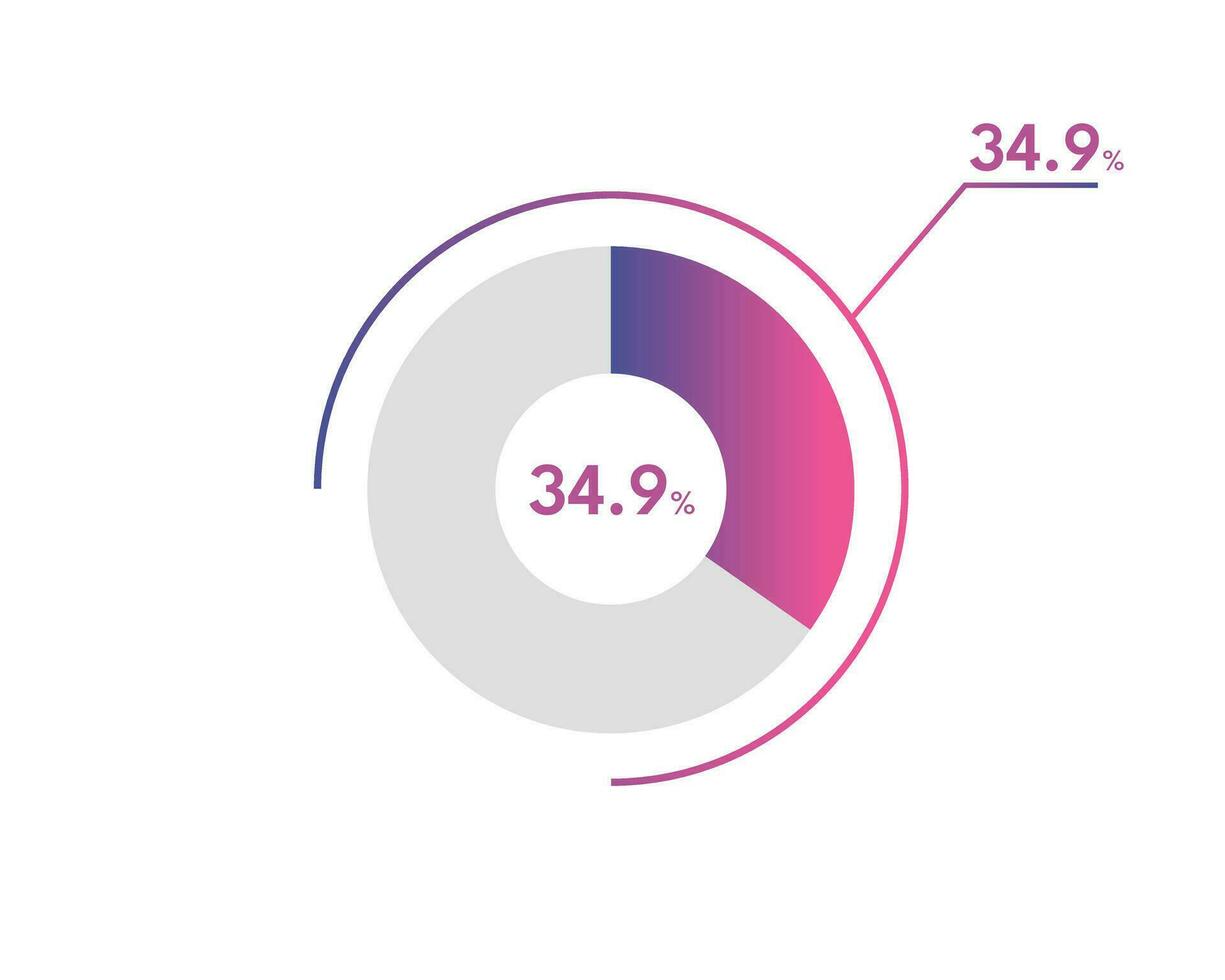 34.9%

34.9%