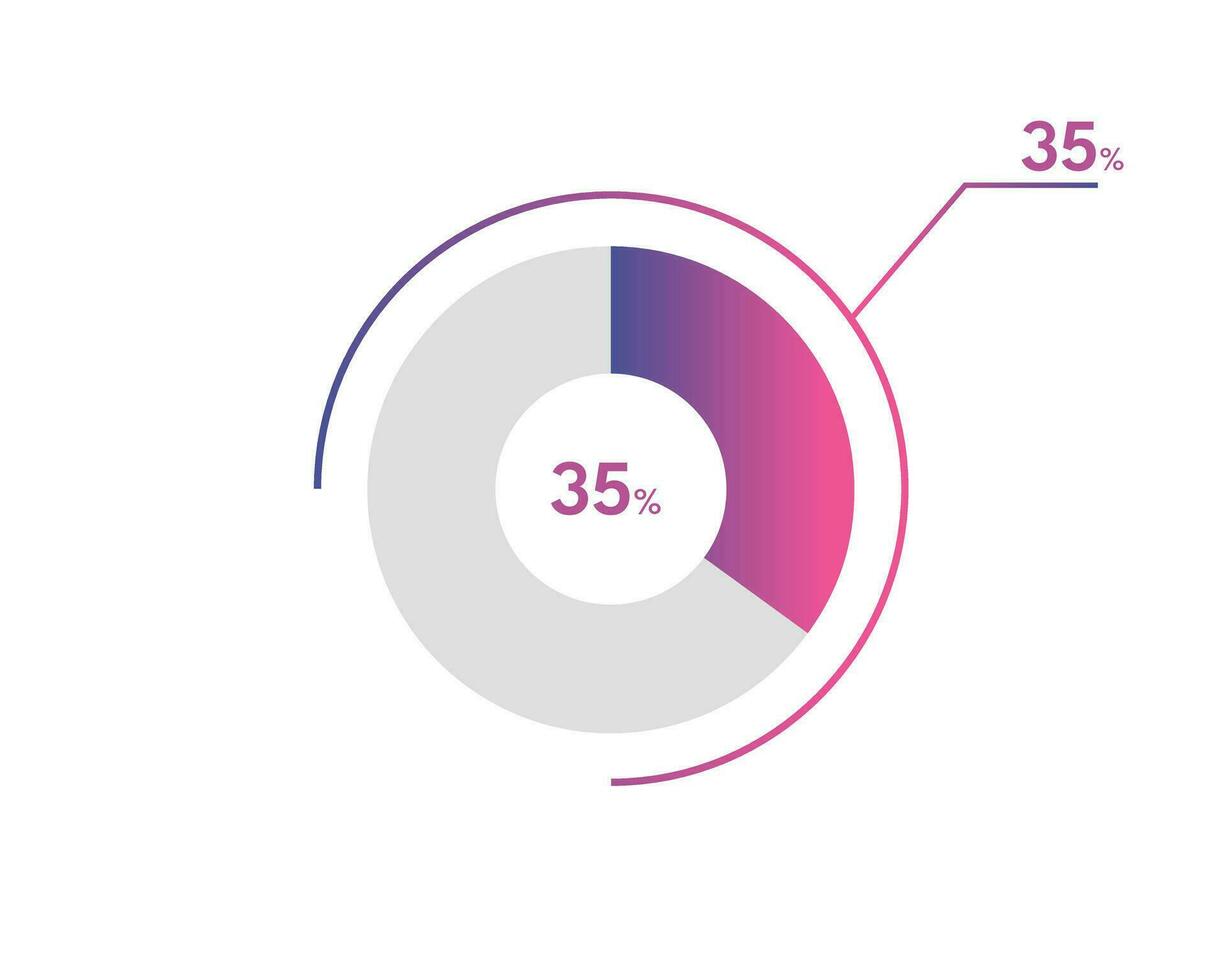 35%

35%