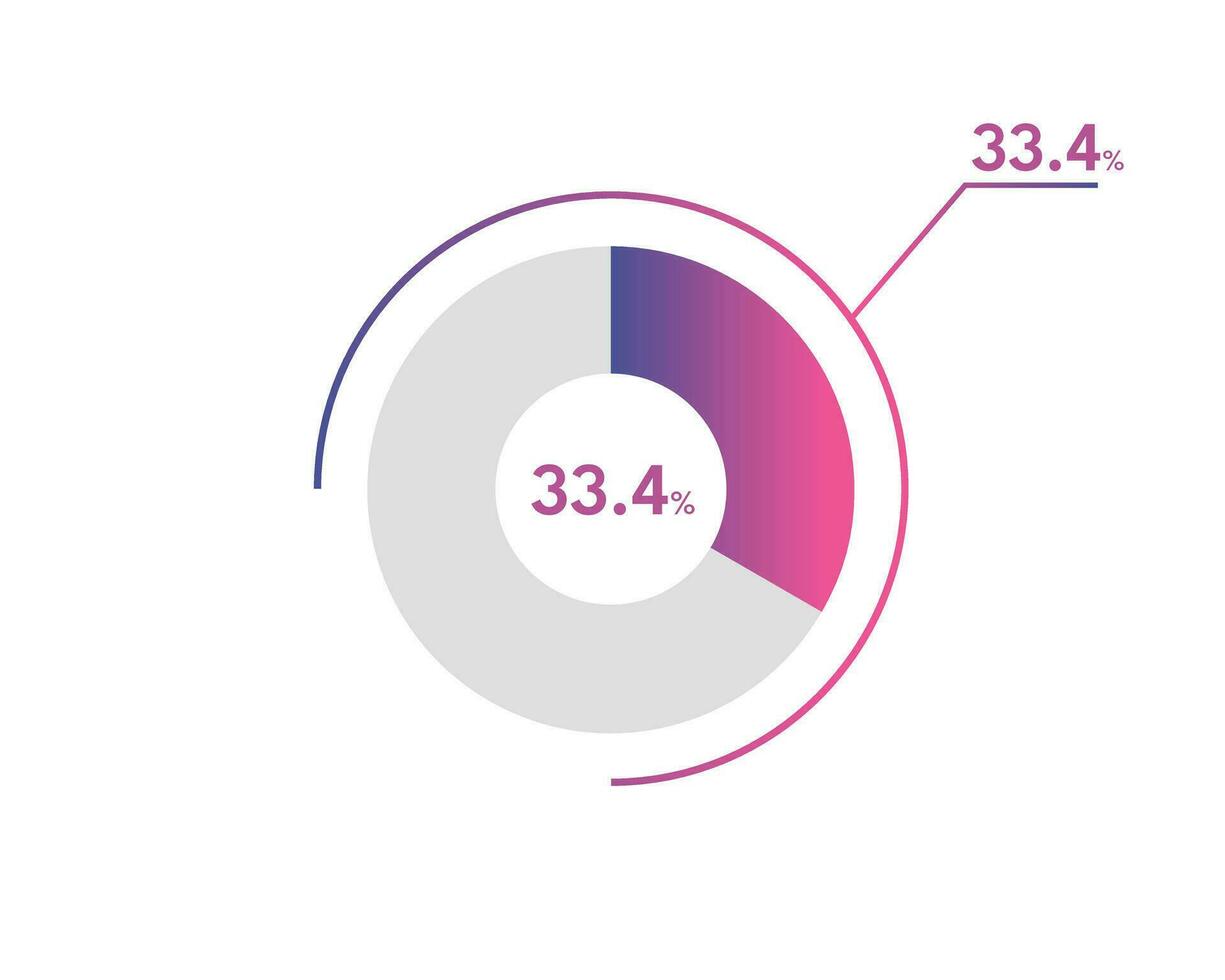 33.4%

33.4%