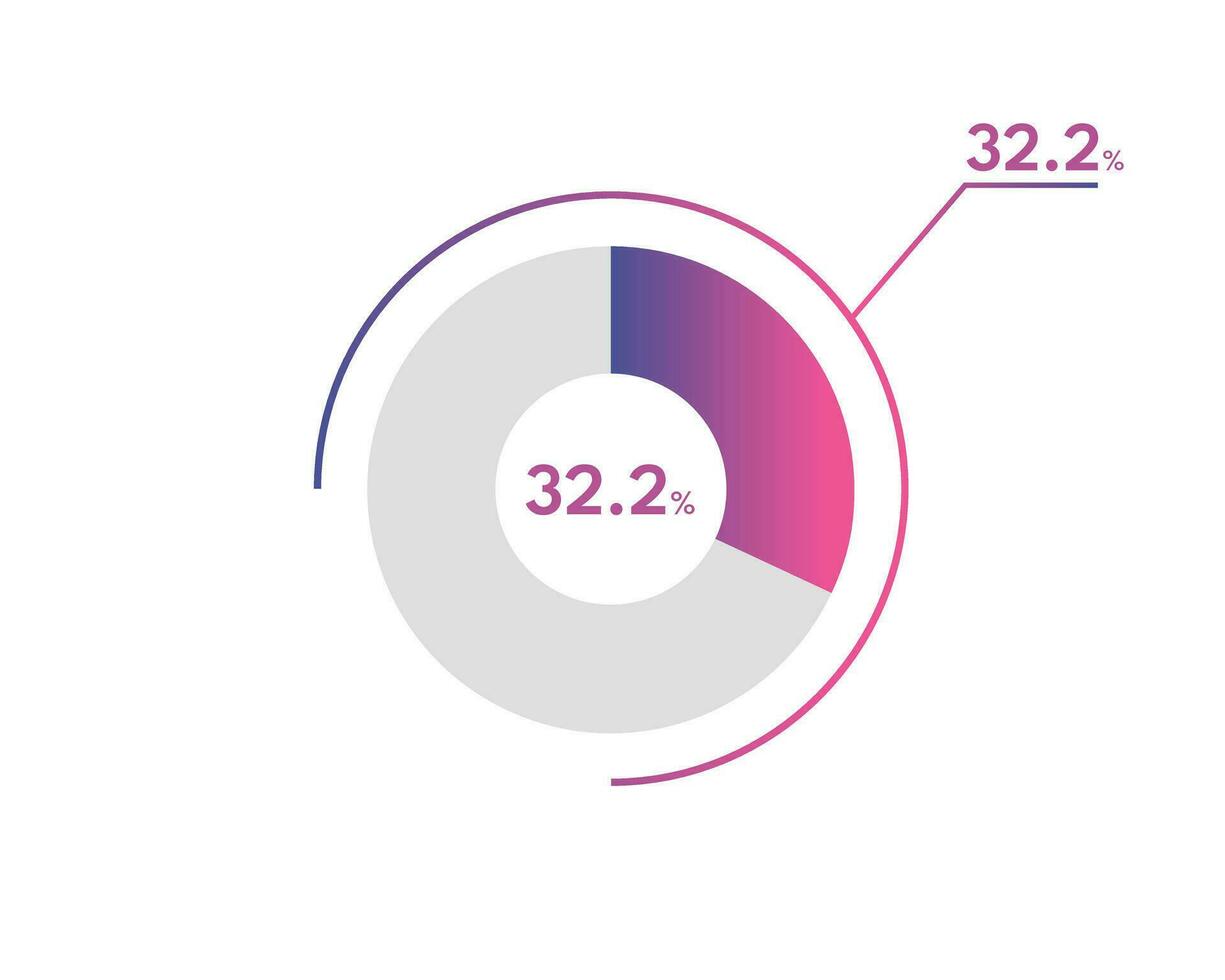 32.2%

32.2%