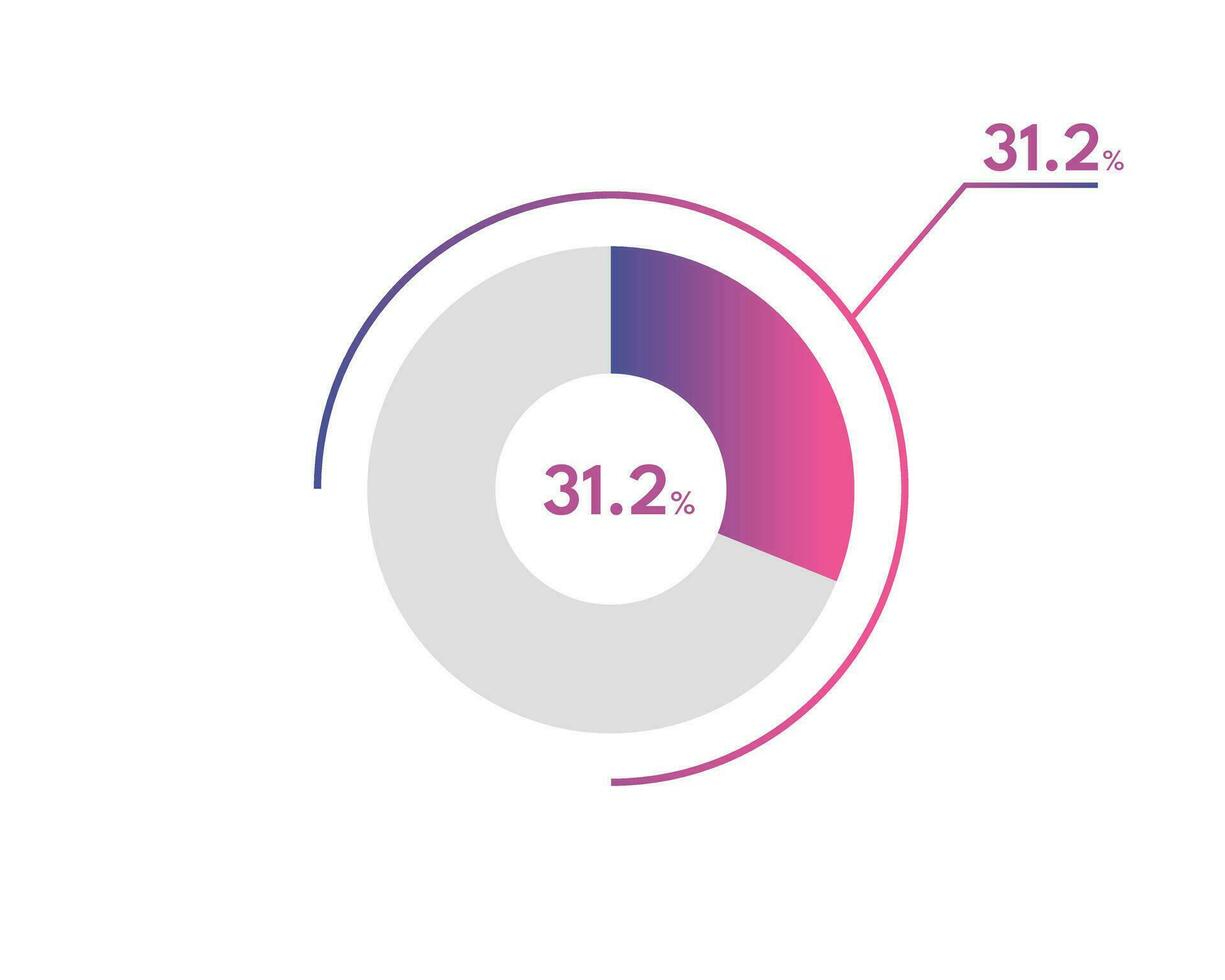 31.2%

31.2%