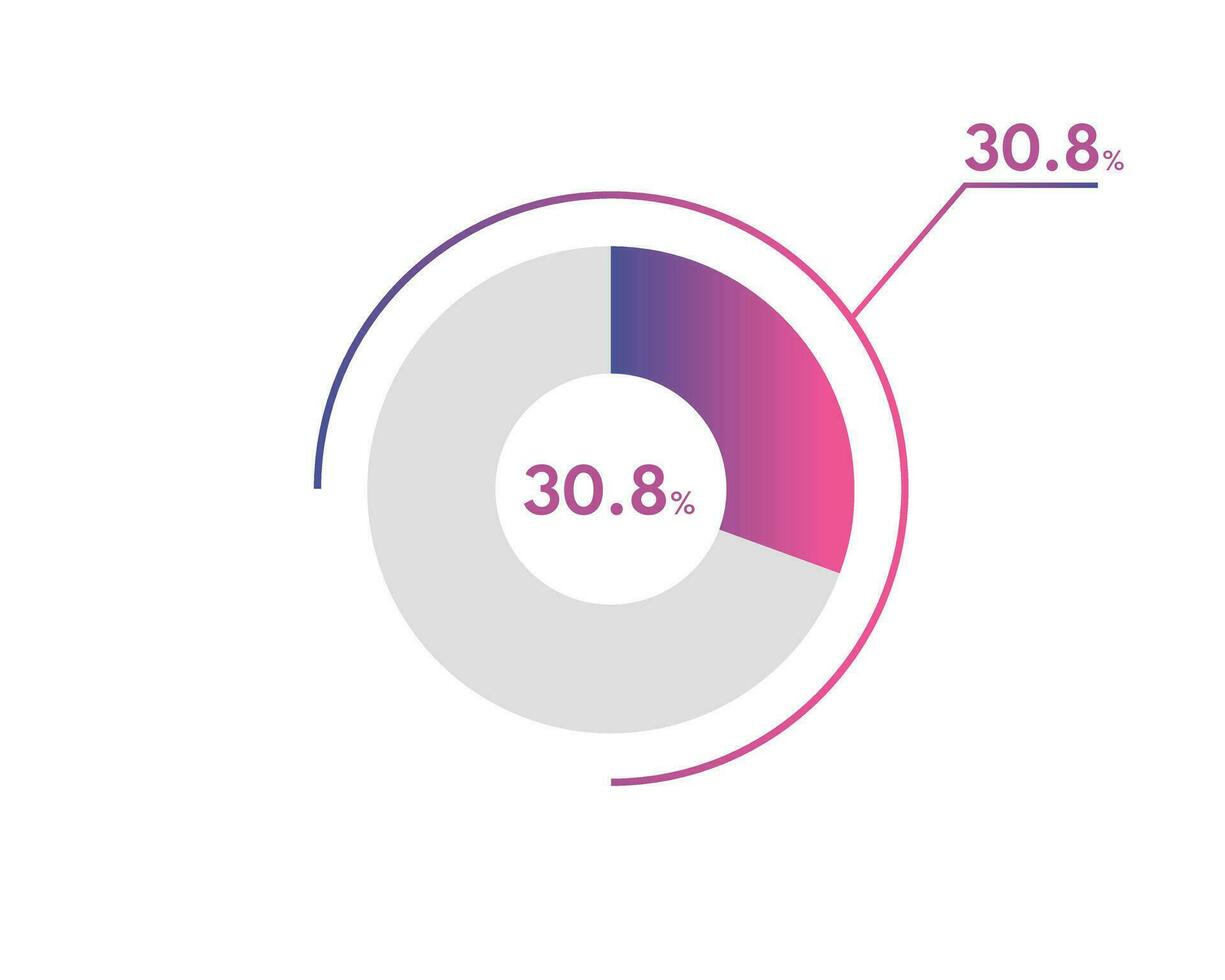 30.8%

30.8%