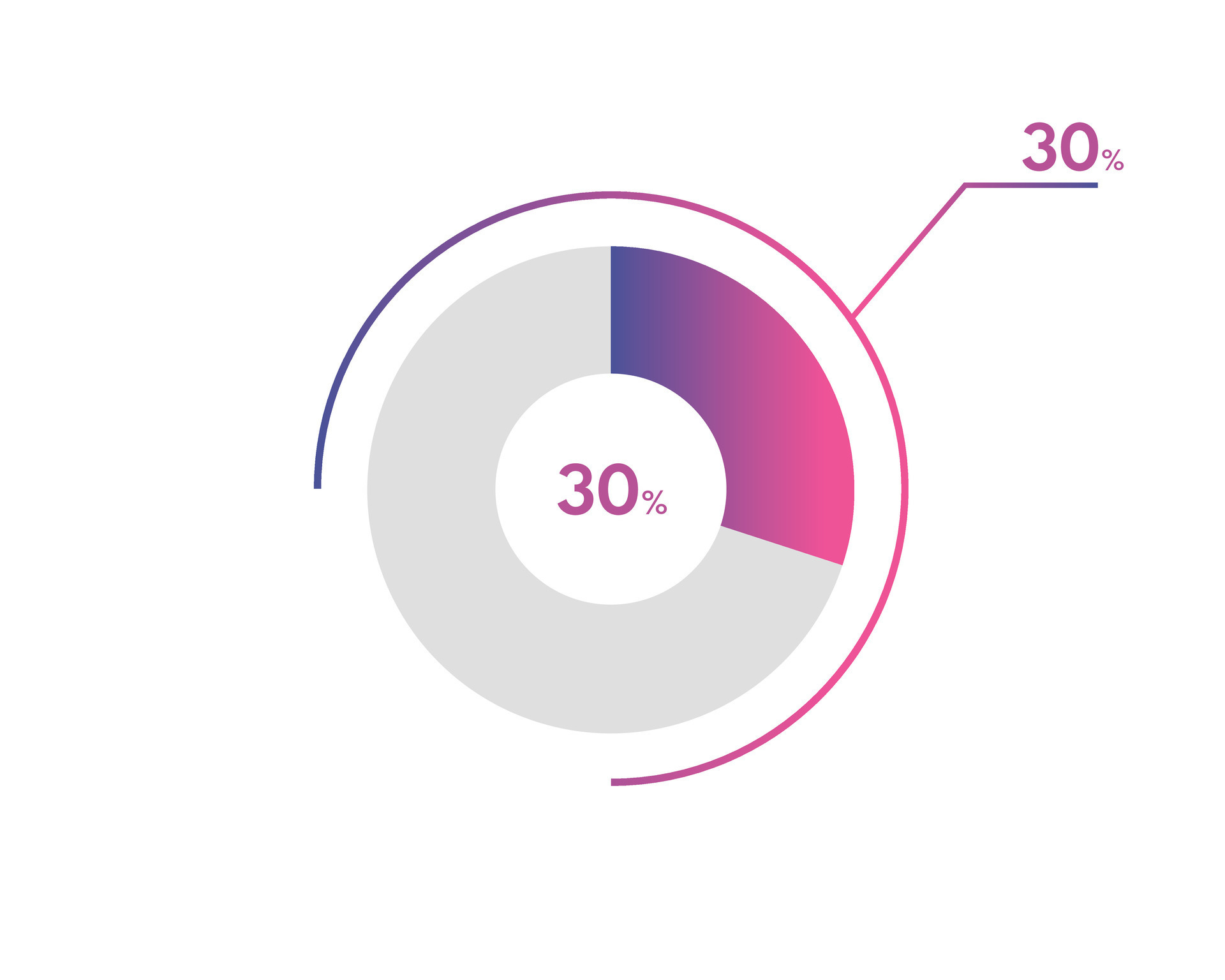 30%

30%