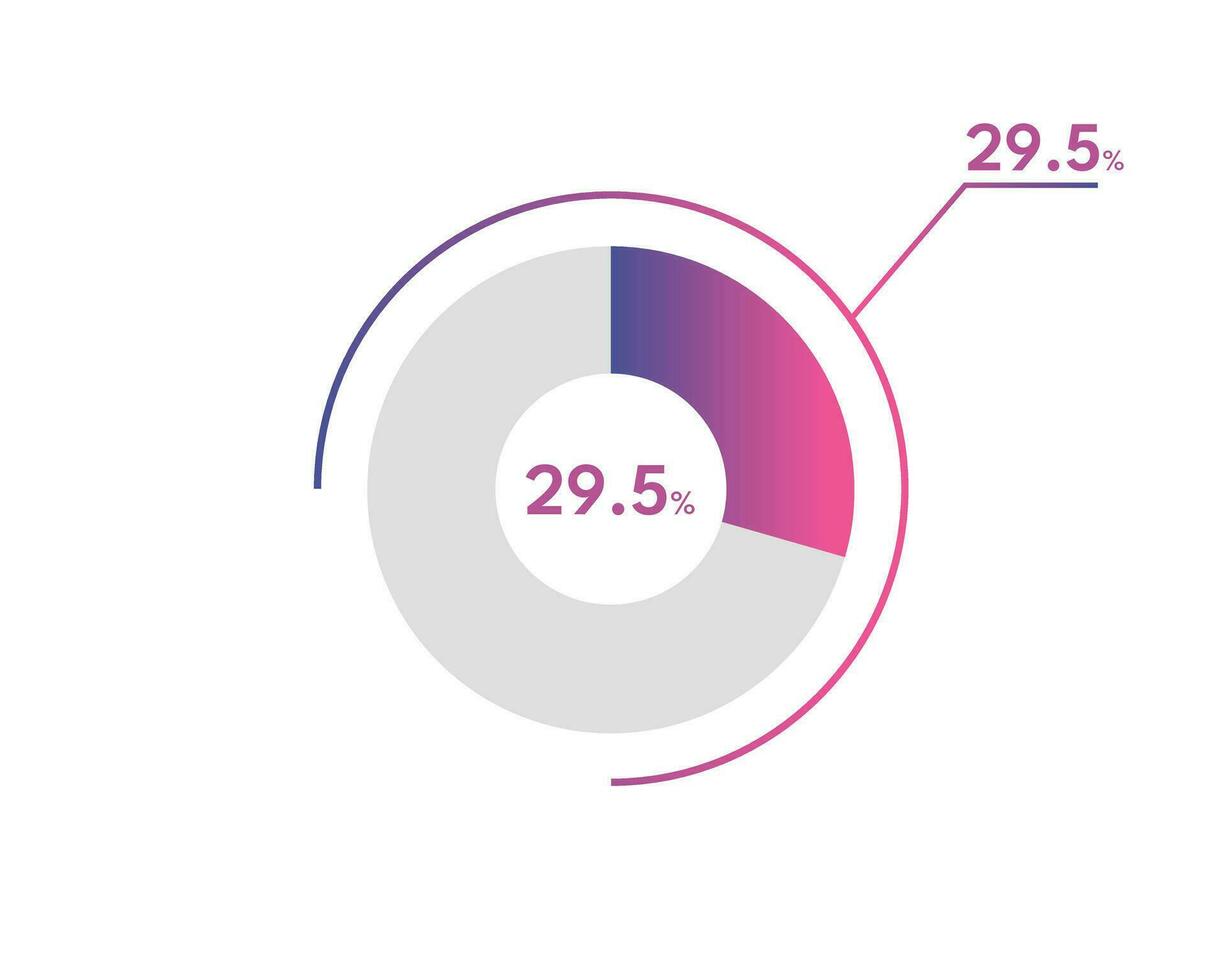 29.5%

29.5%