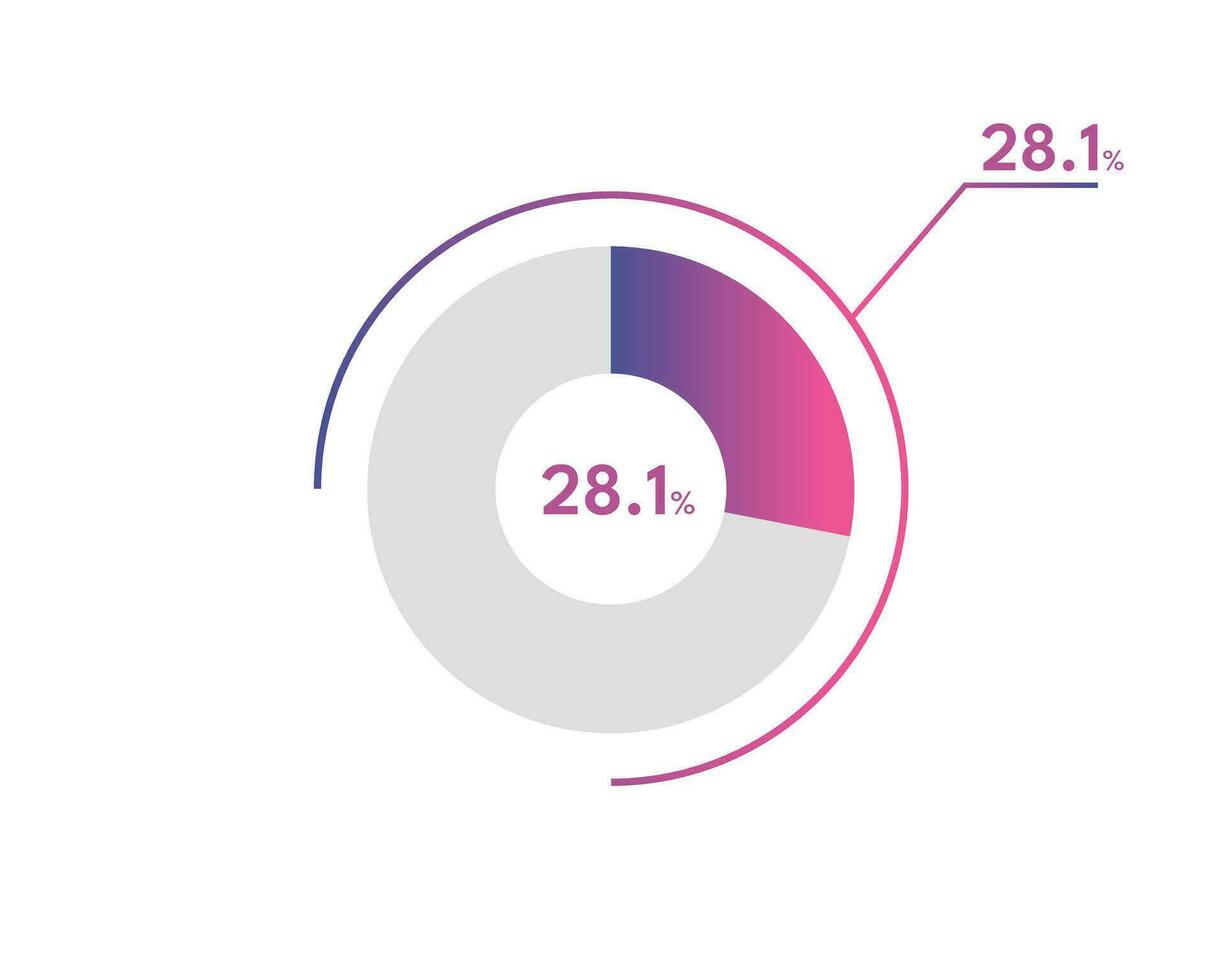 28.1%

28.1%