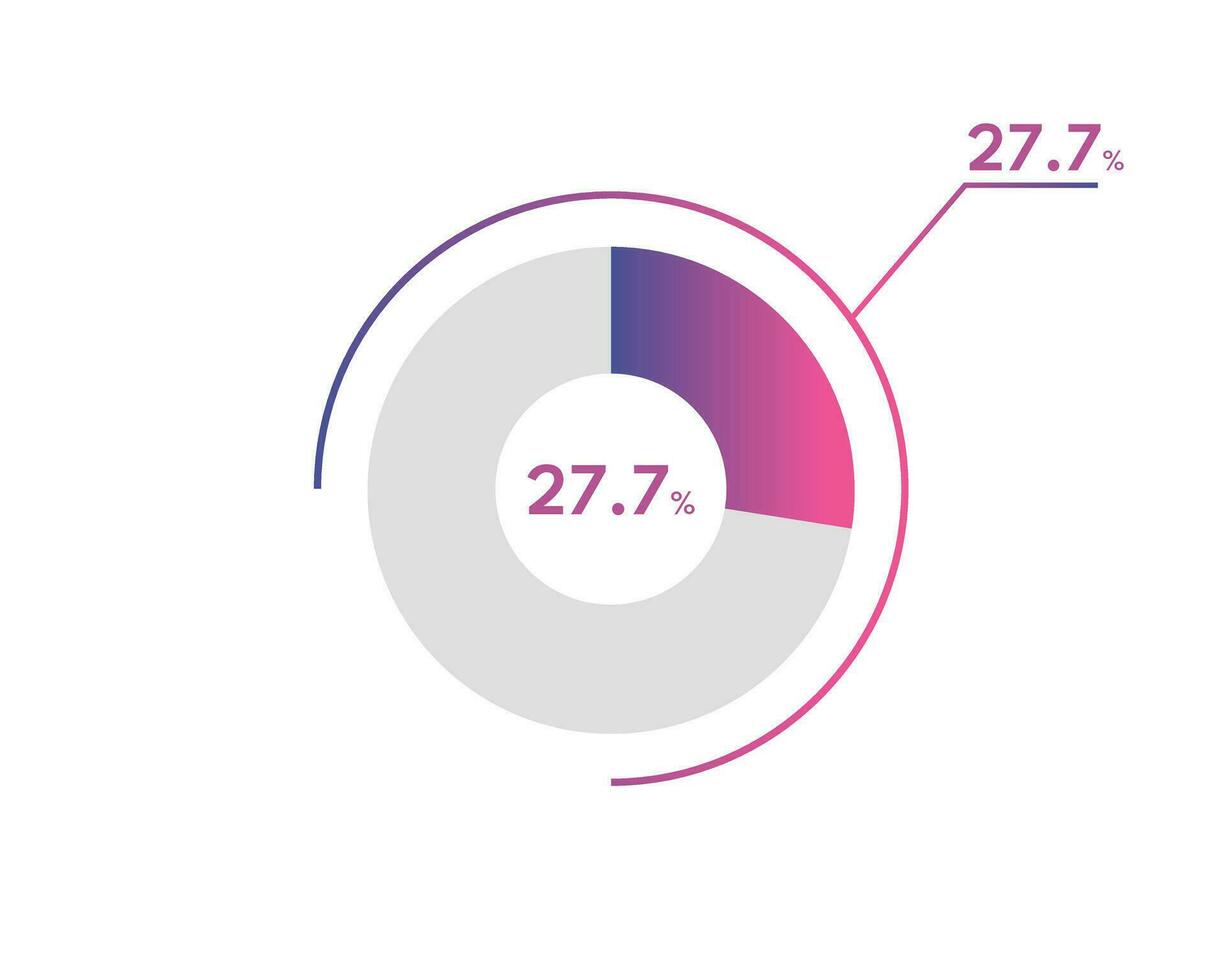 27.7%

27.7%