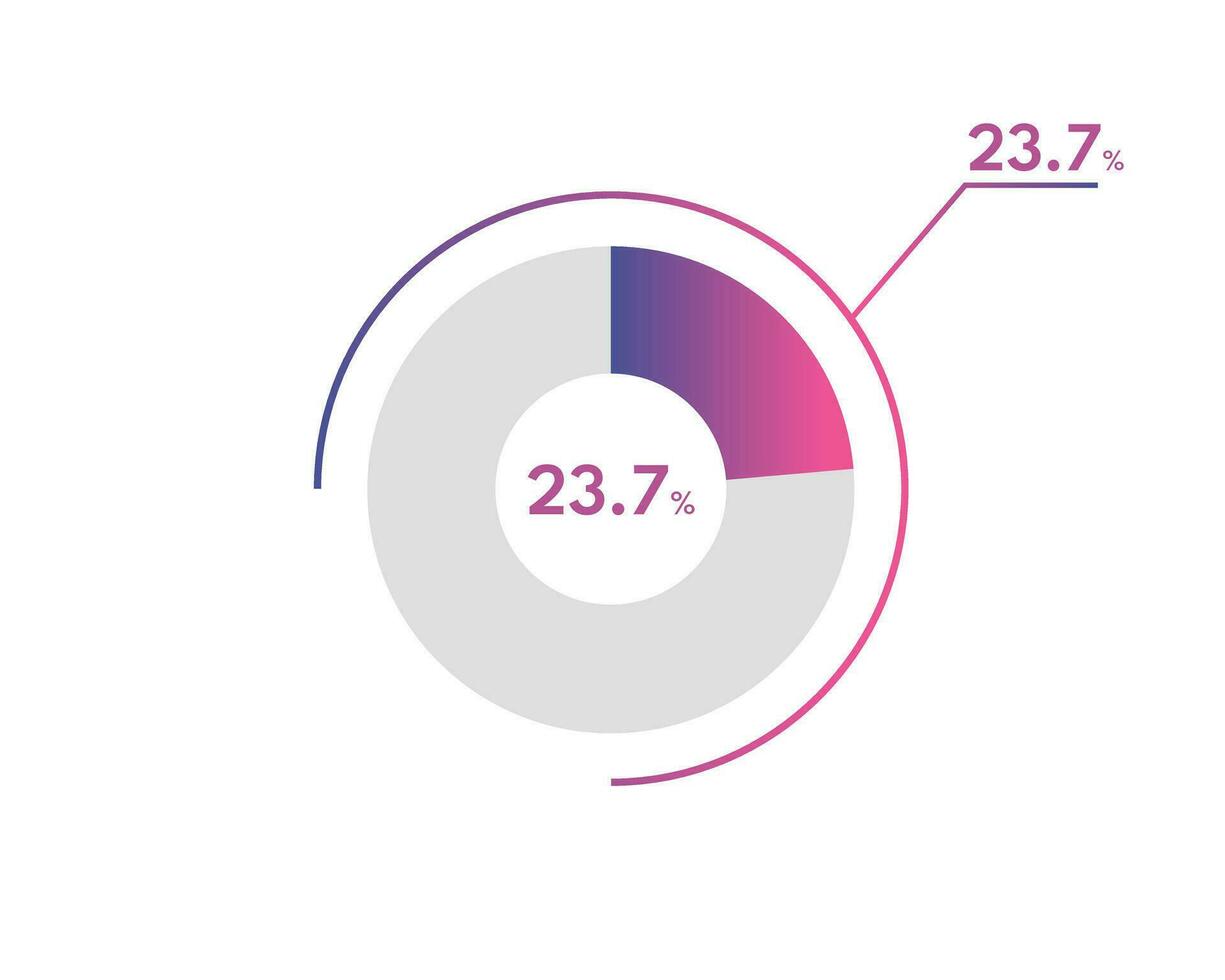 23.7%

23.7%