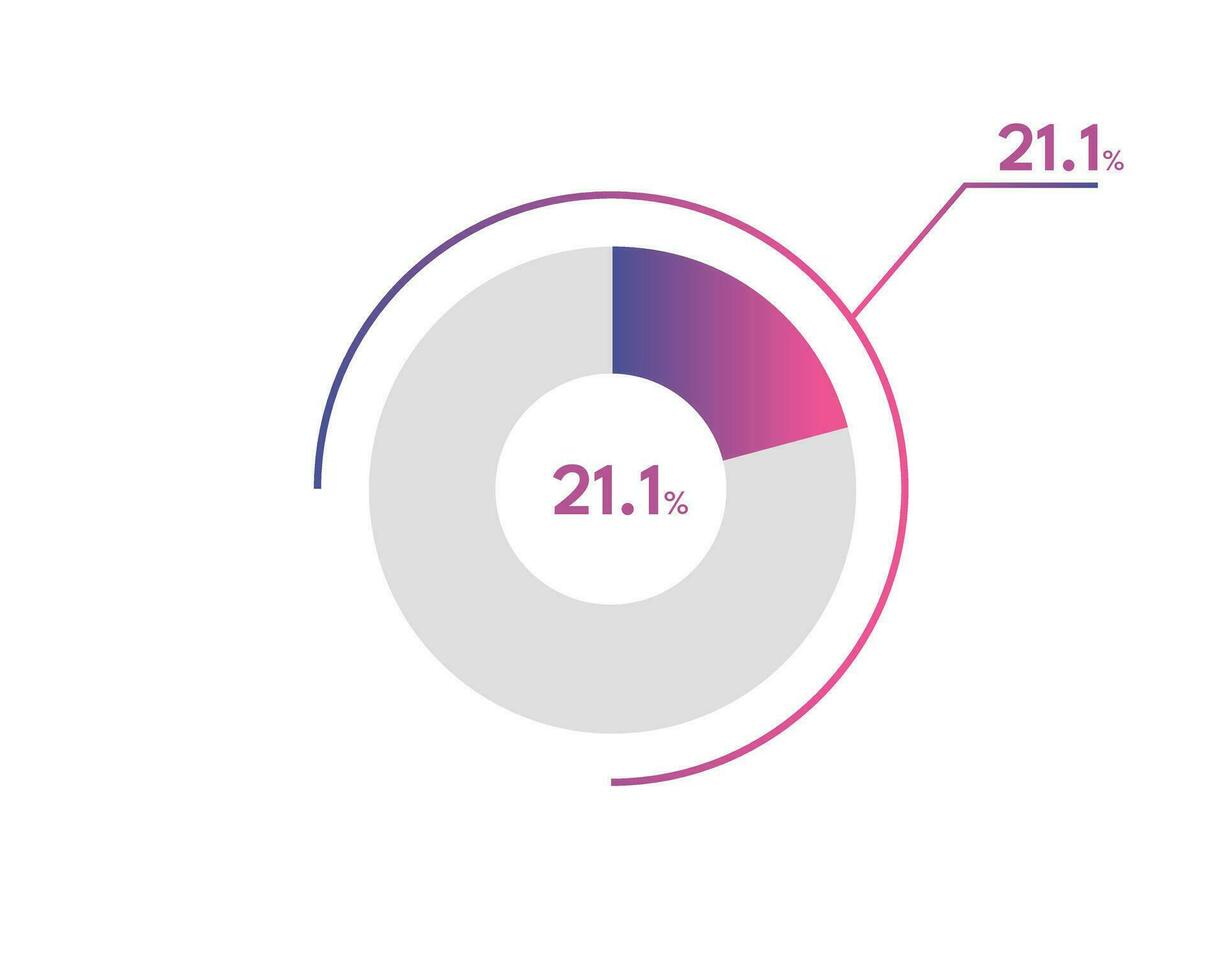 21.1%

21.1%