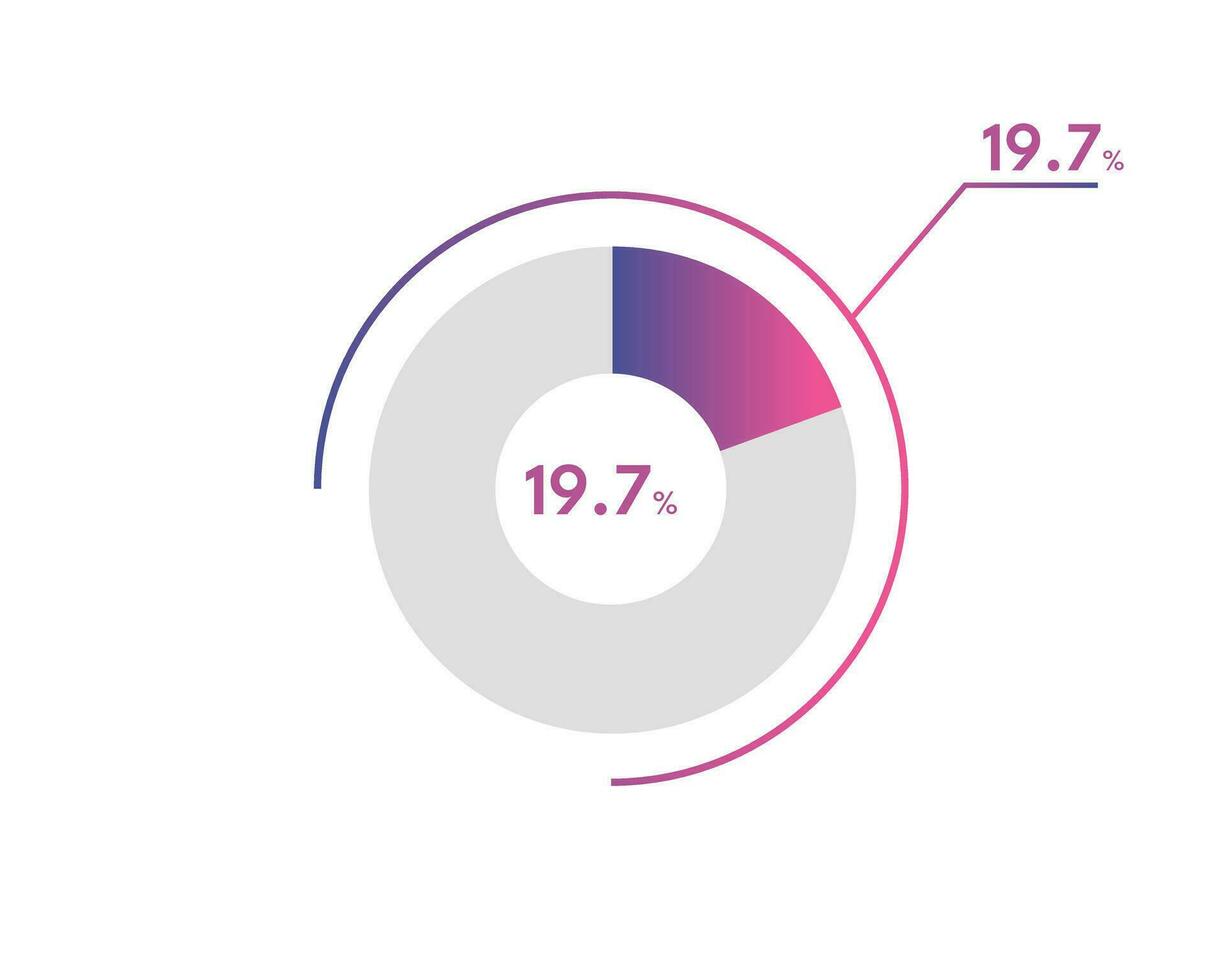 19.7%

19.7%