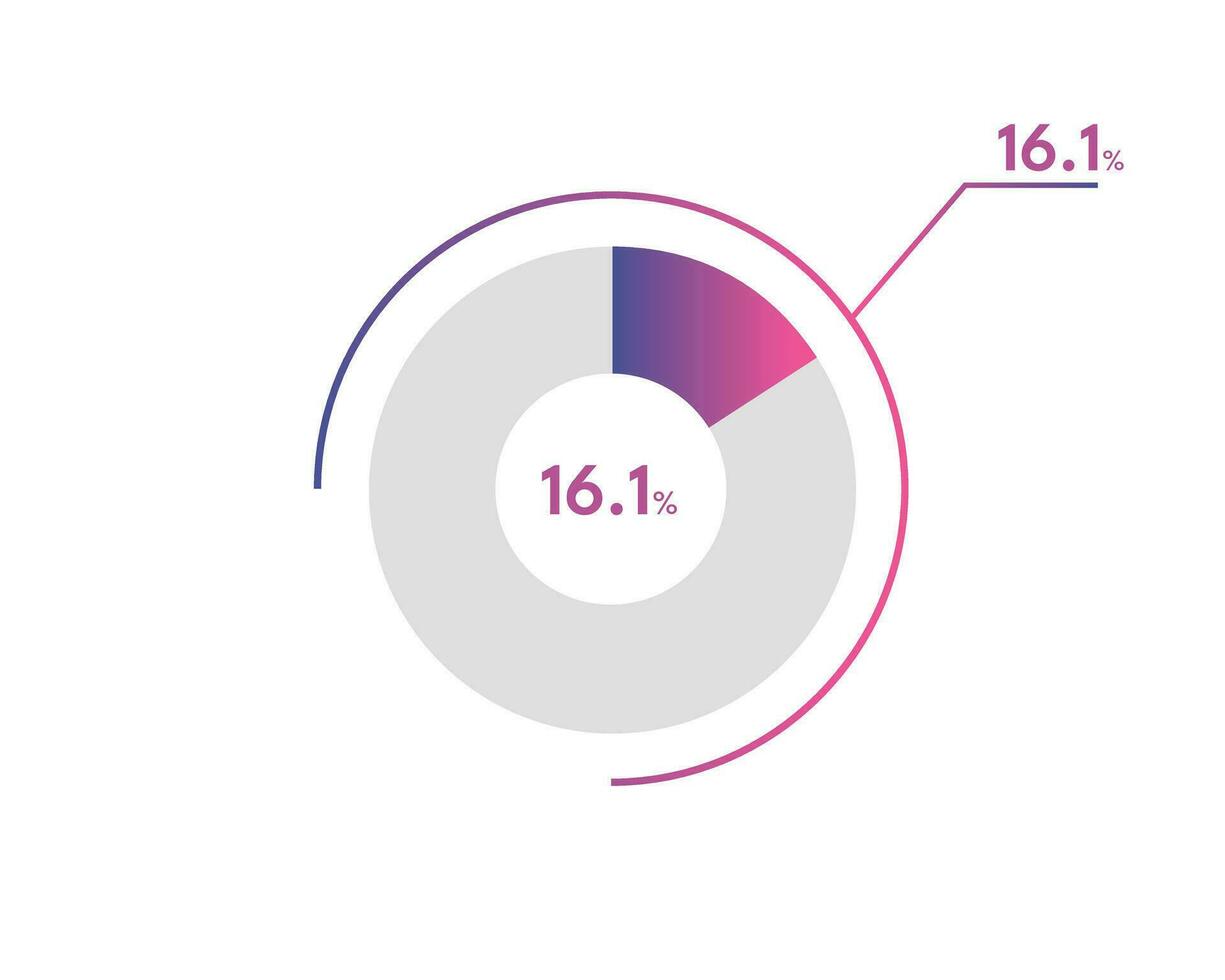 16.1%

16.1%