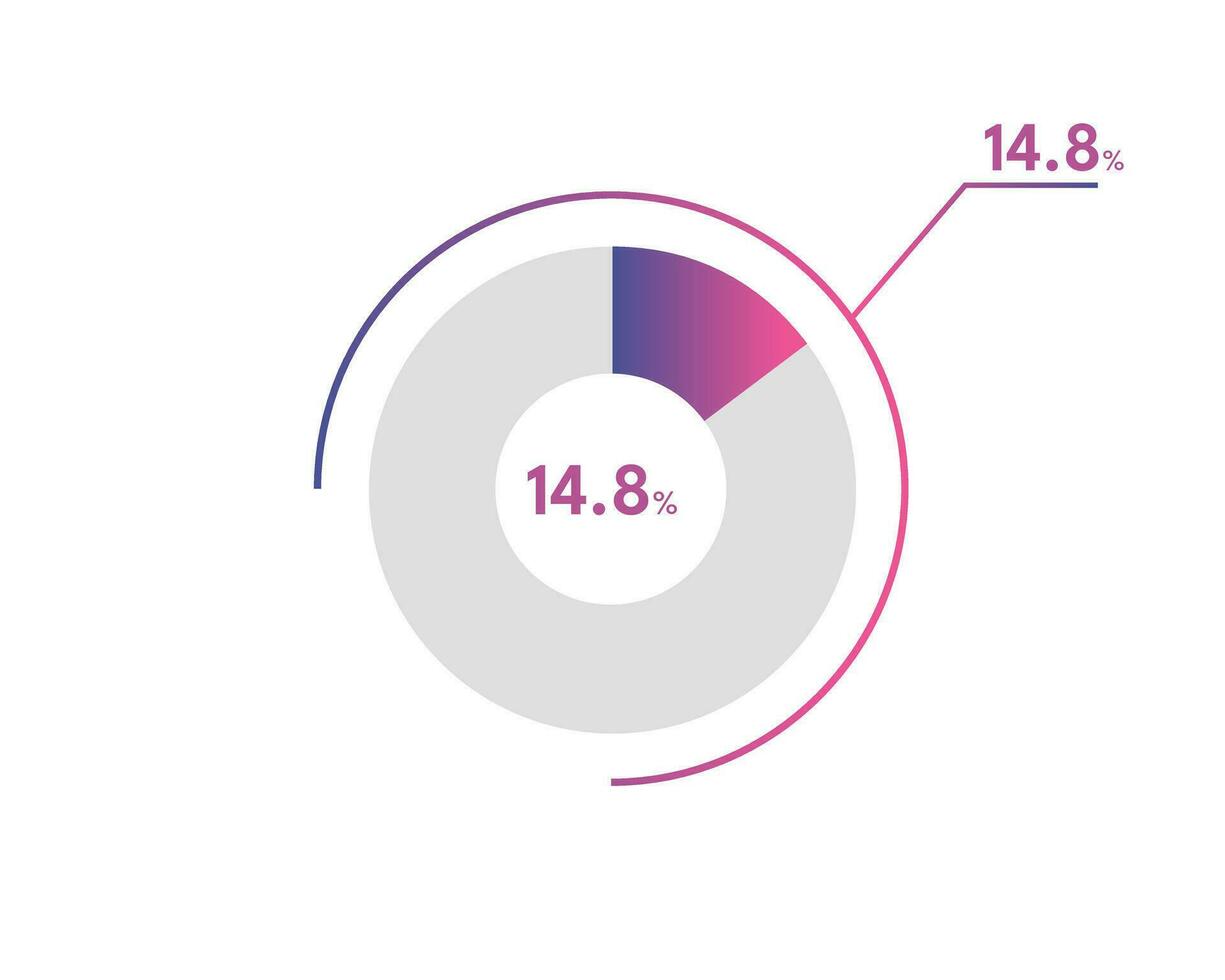 14.8%

14.8%