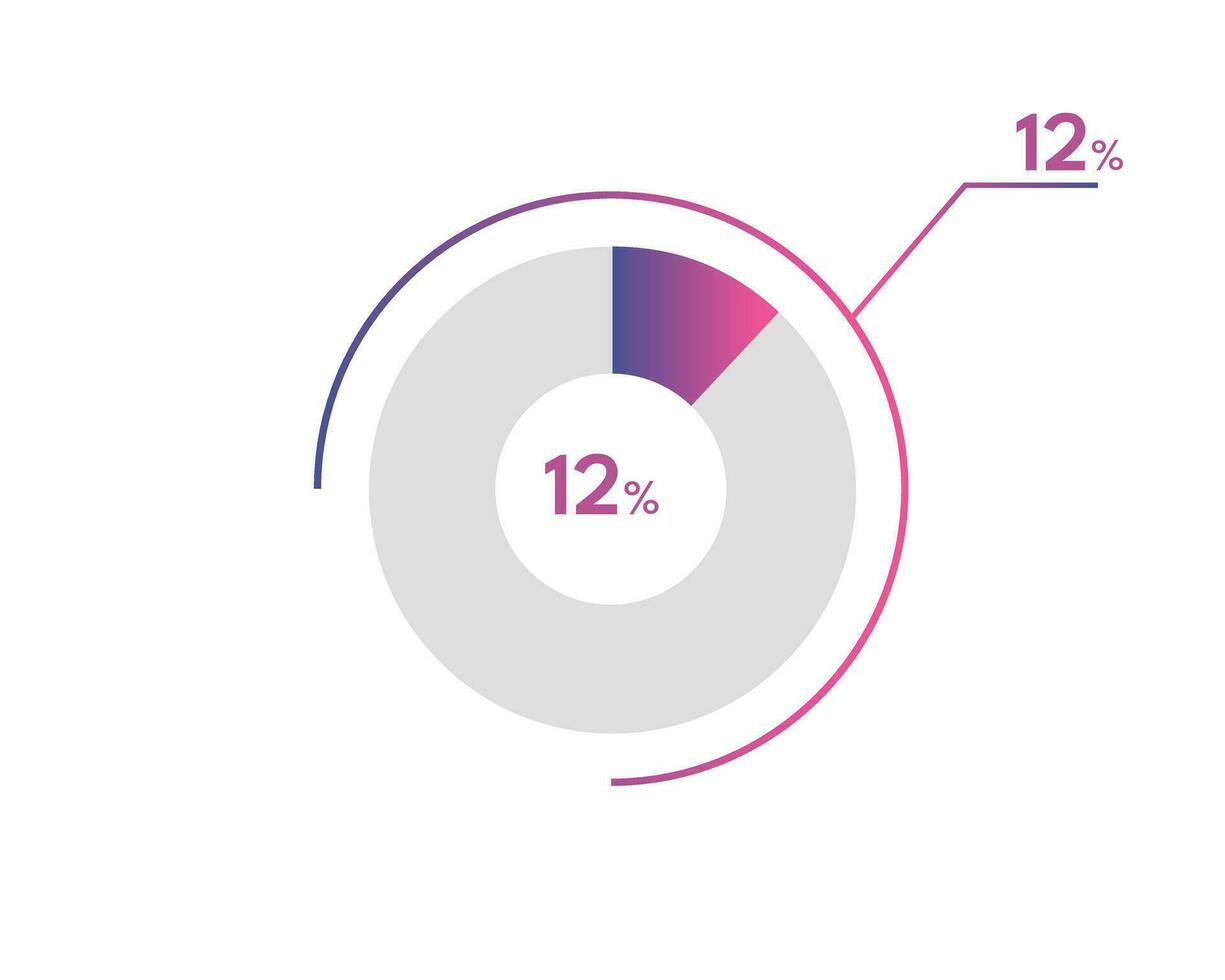 12%

12%