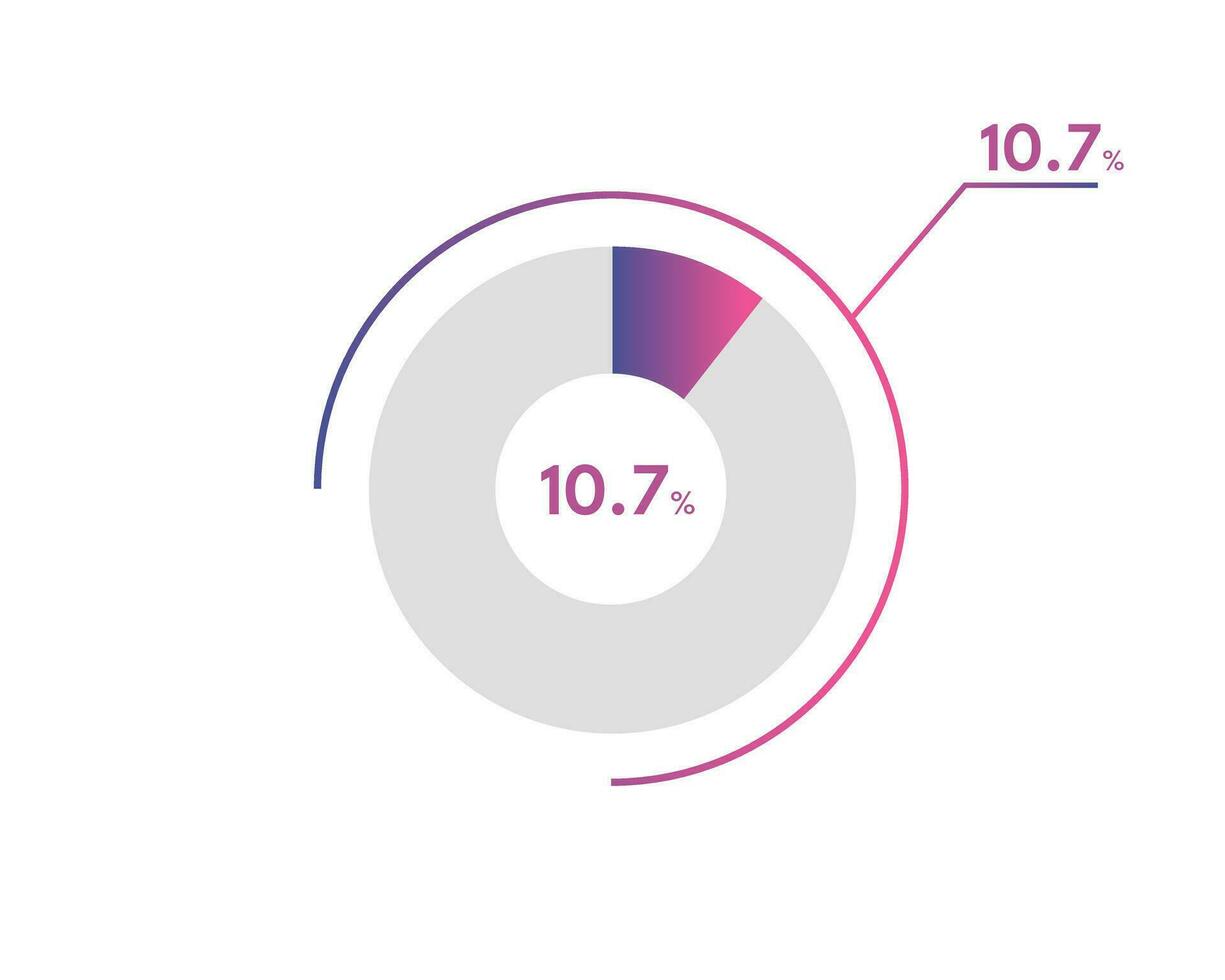 10.7%

10.7%