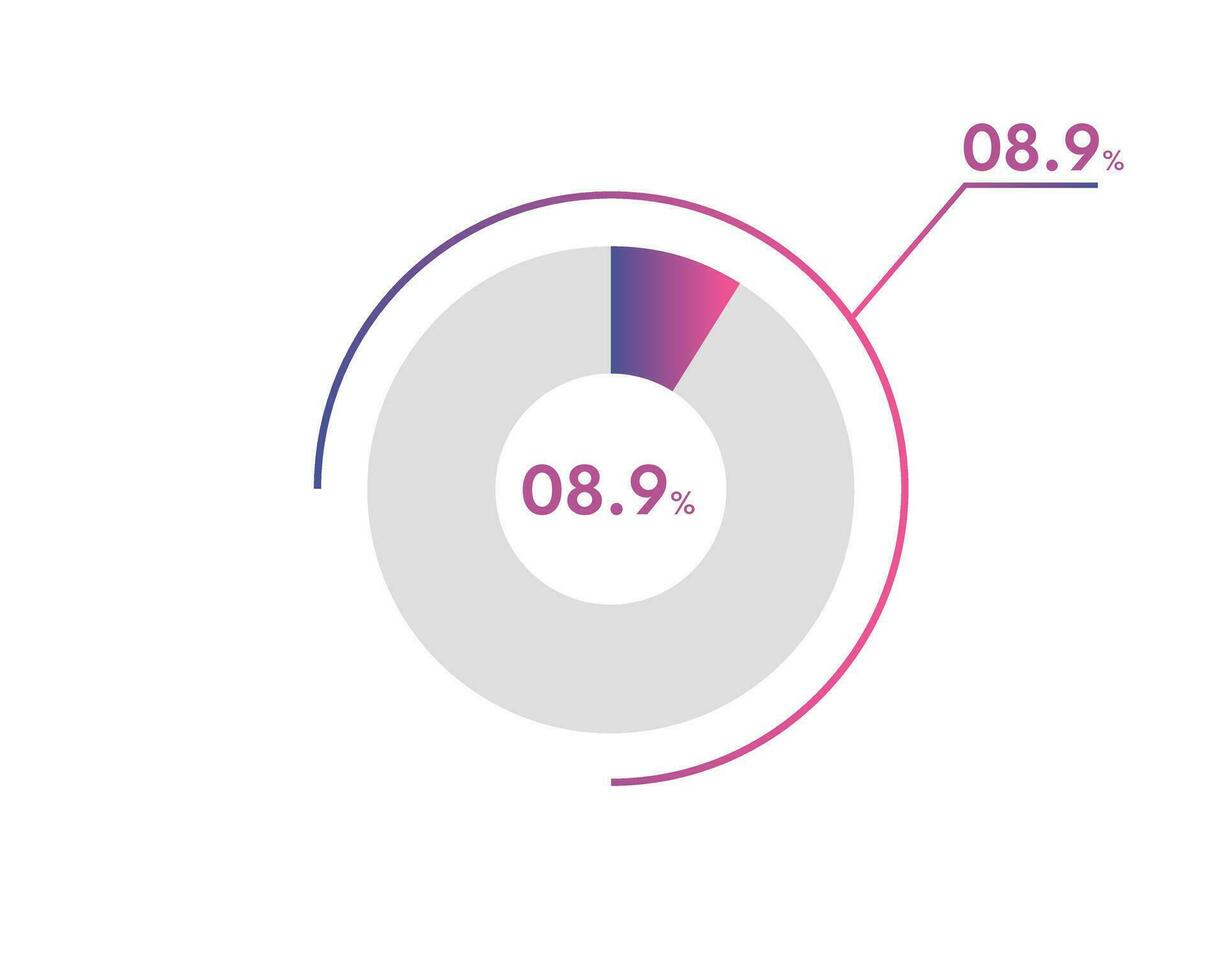 08.9%

08.9%