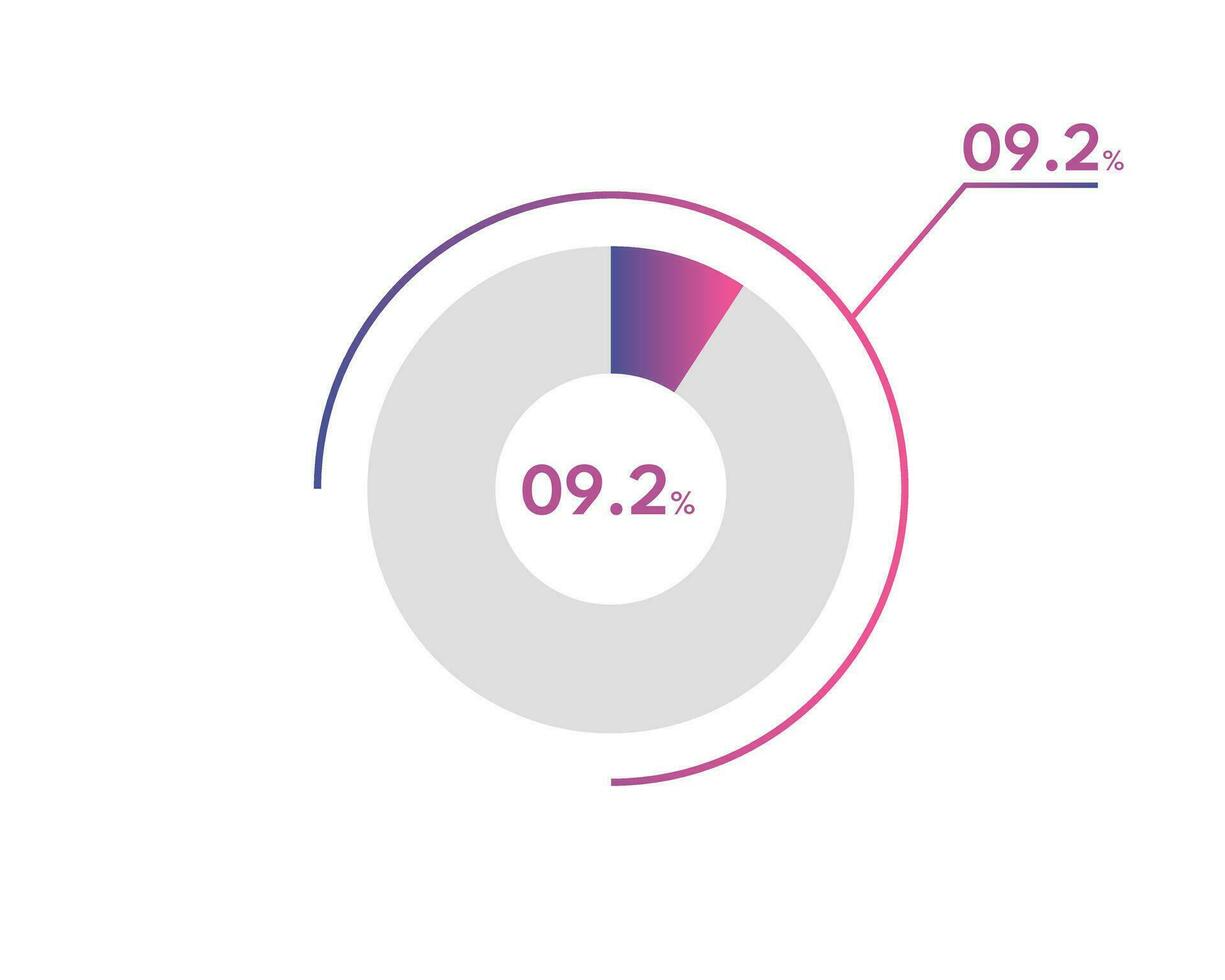 09.2%

09.2%