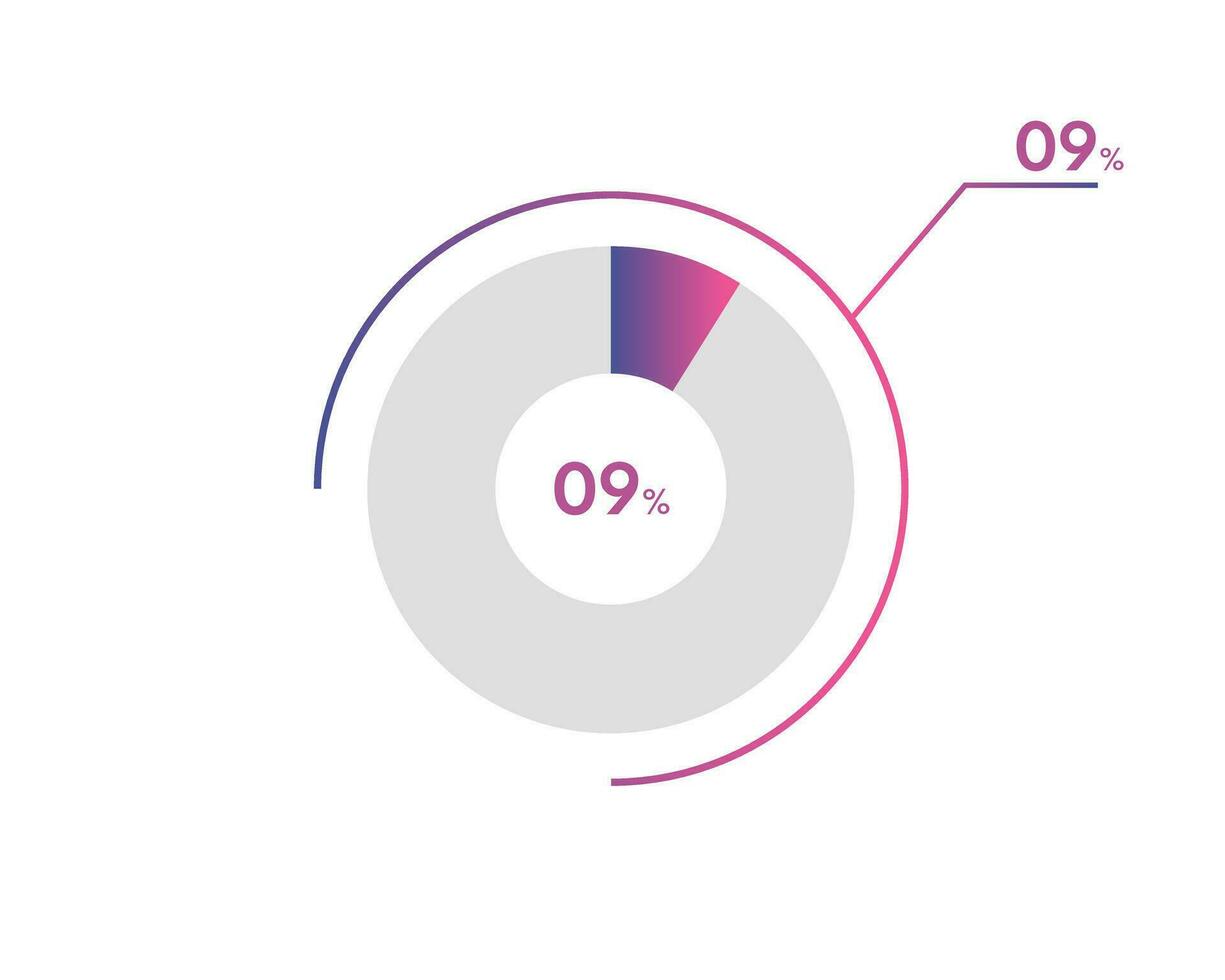 09%

09%