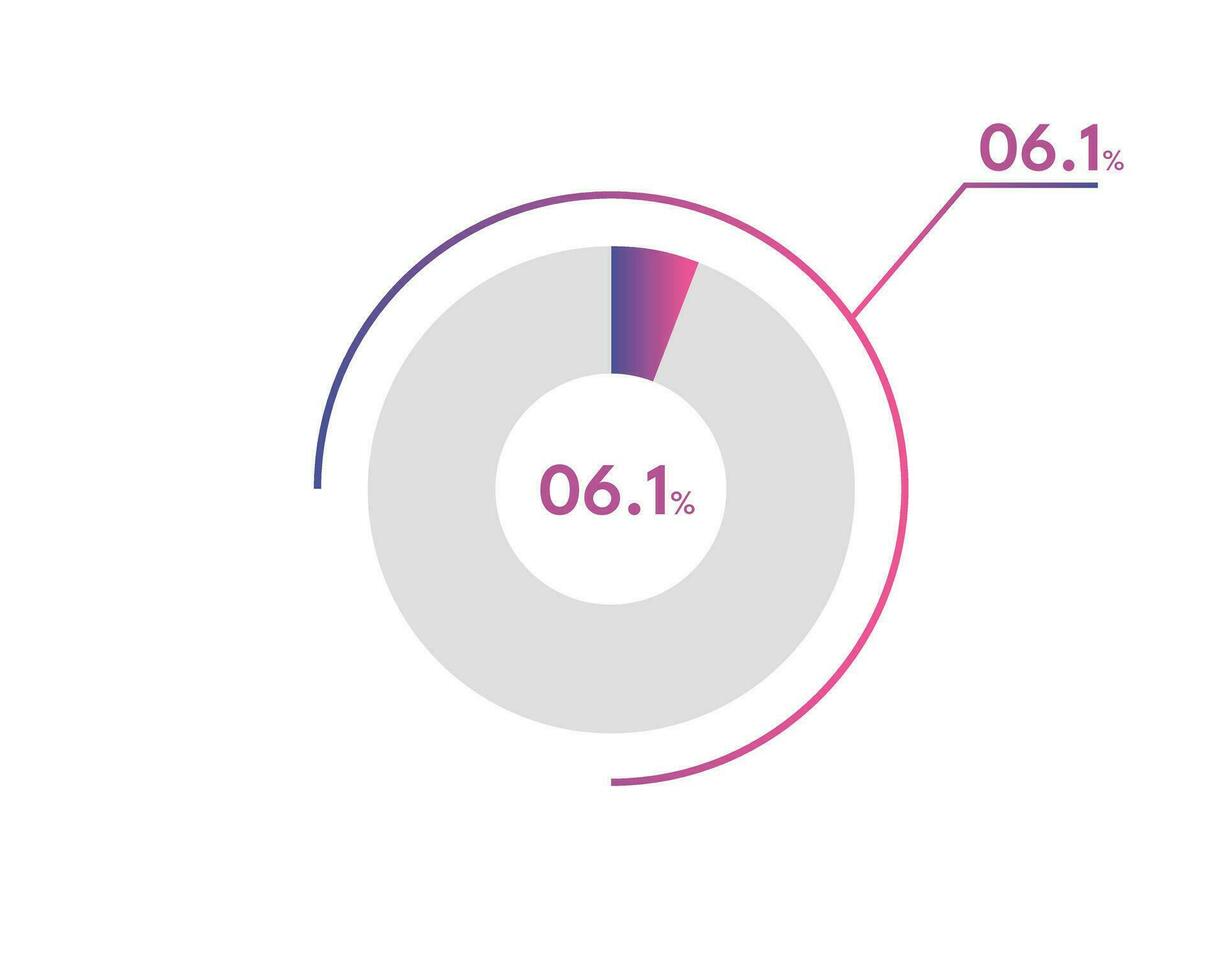 06.1%

06.1%