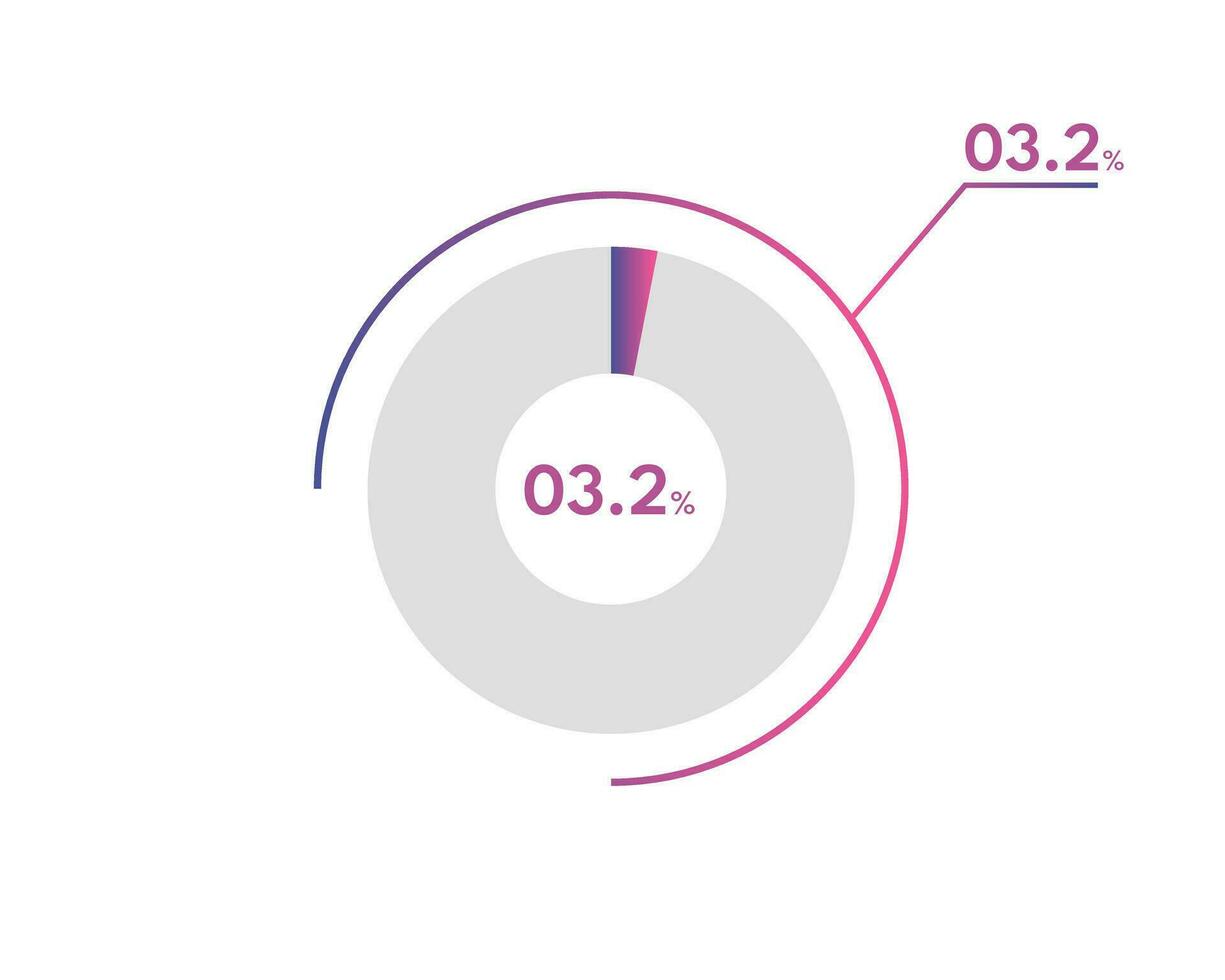 03.2%

03.2%