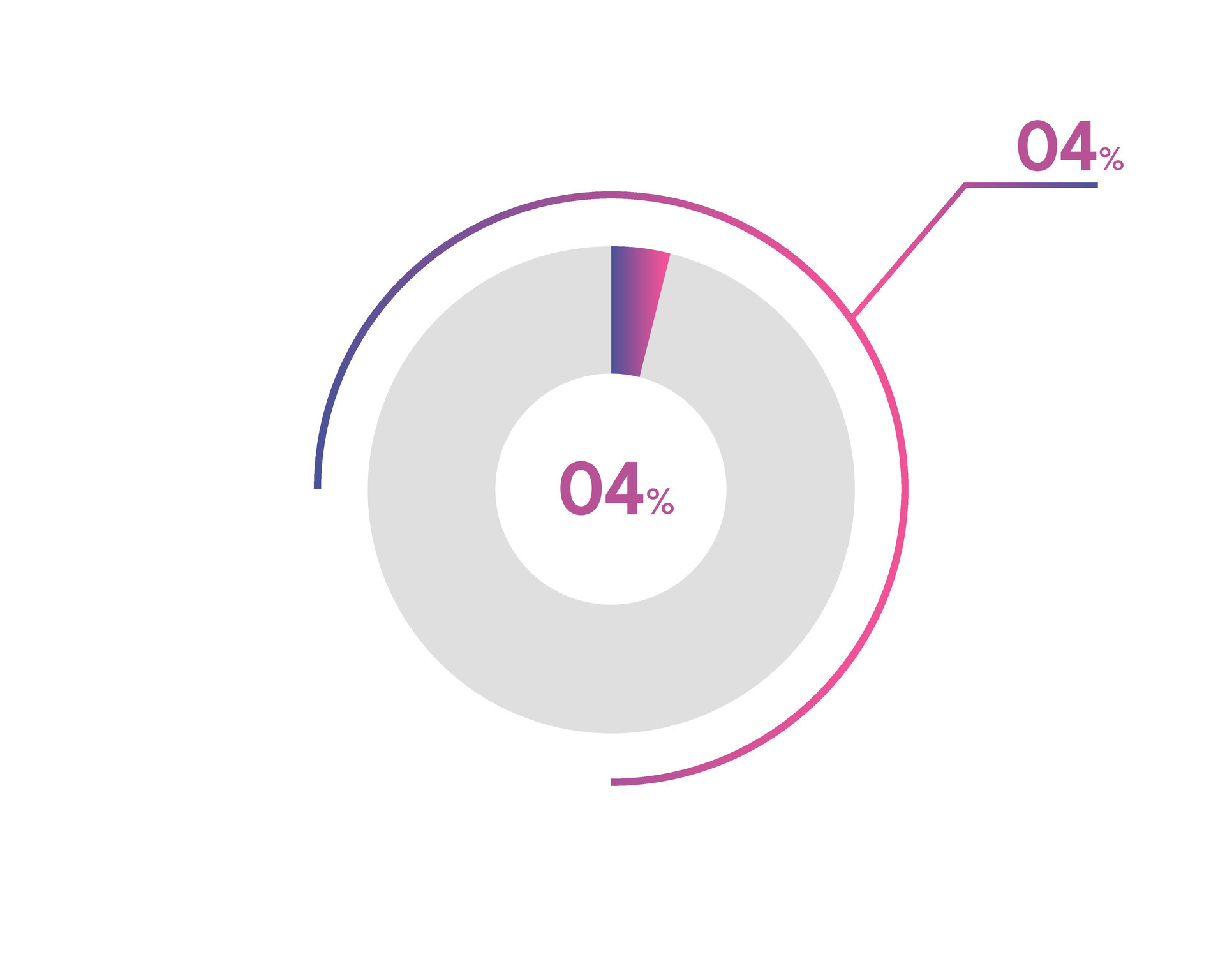 04%

04%