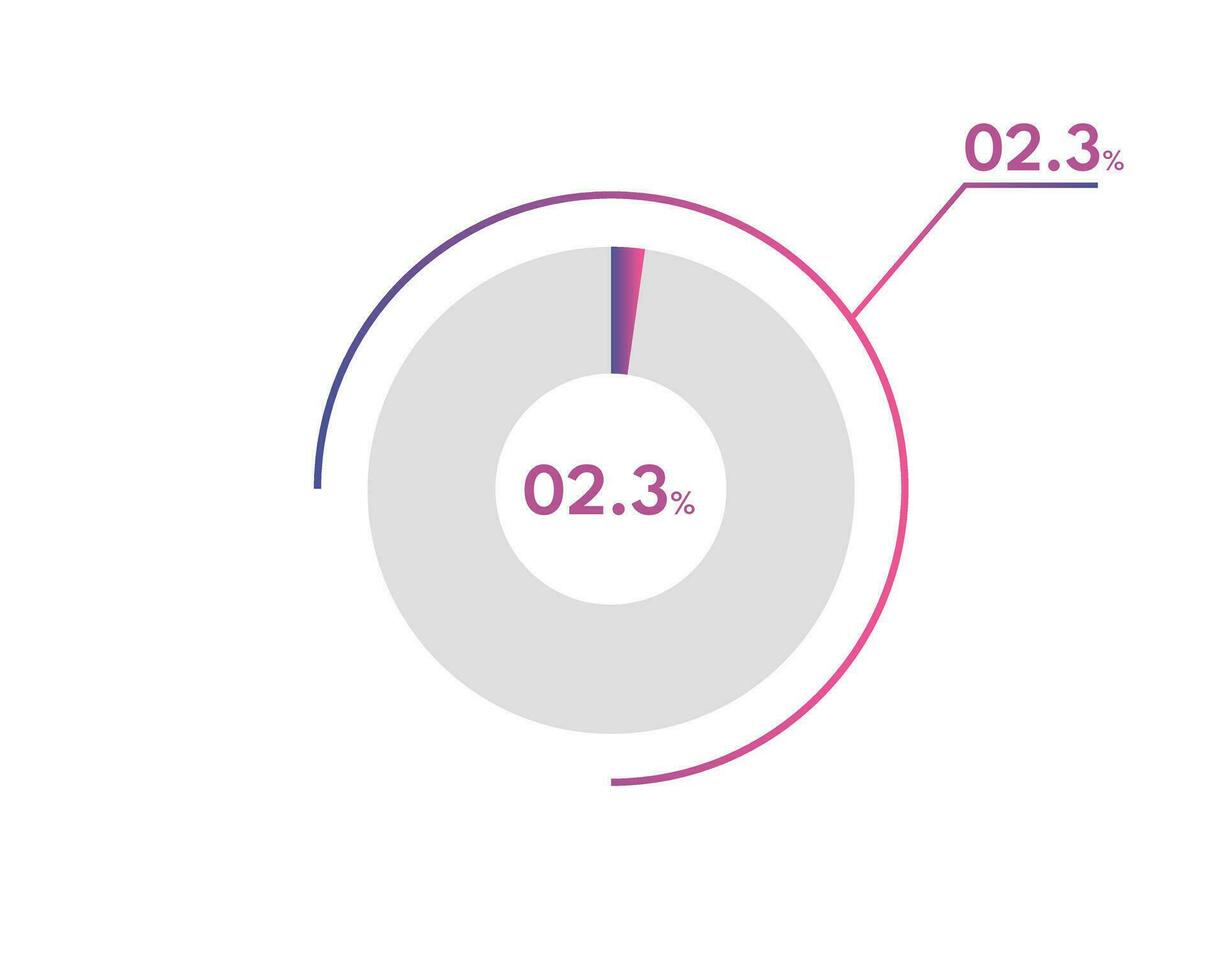 02.3%

02.3%