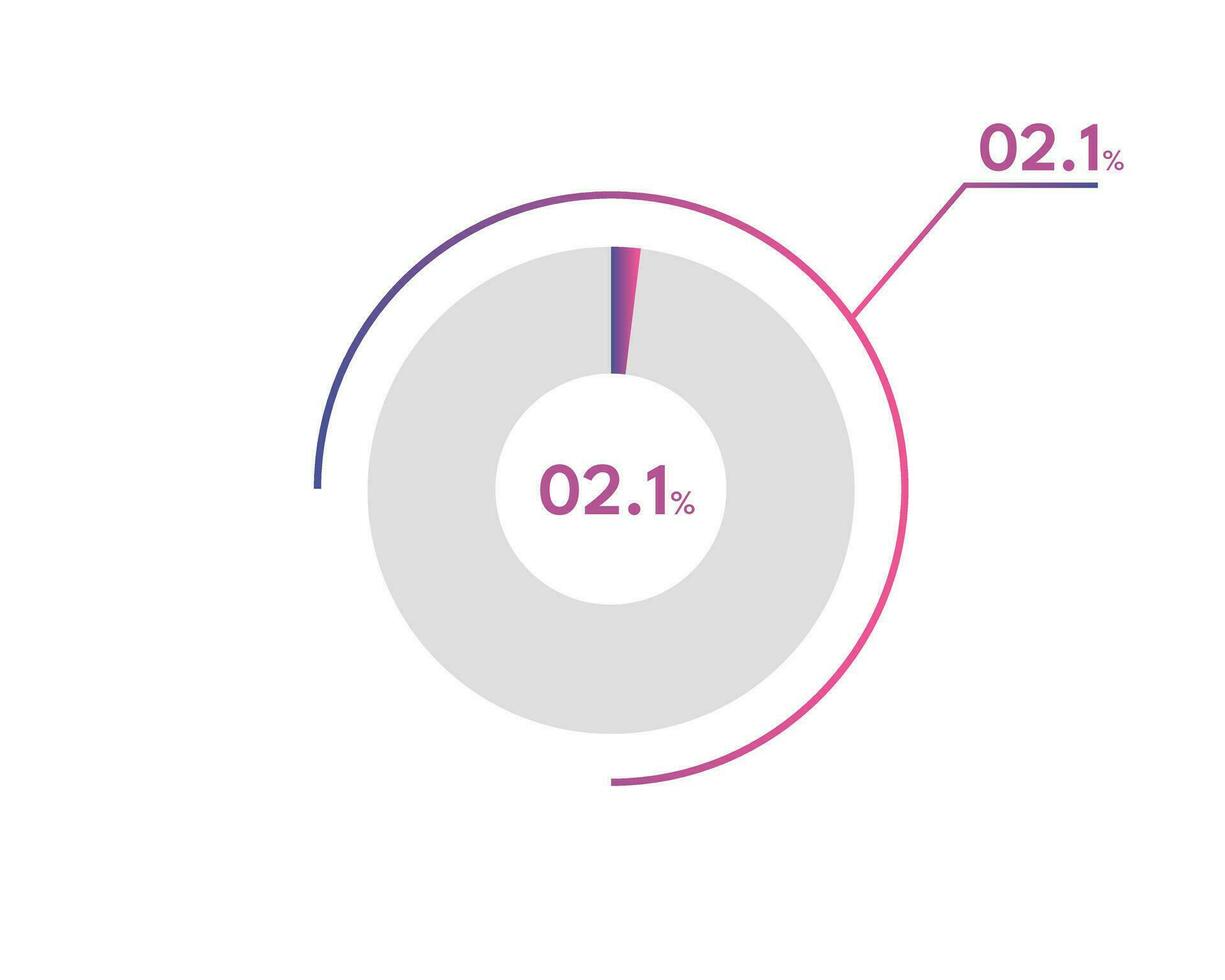 02.1%

02.1%