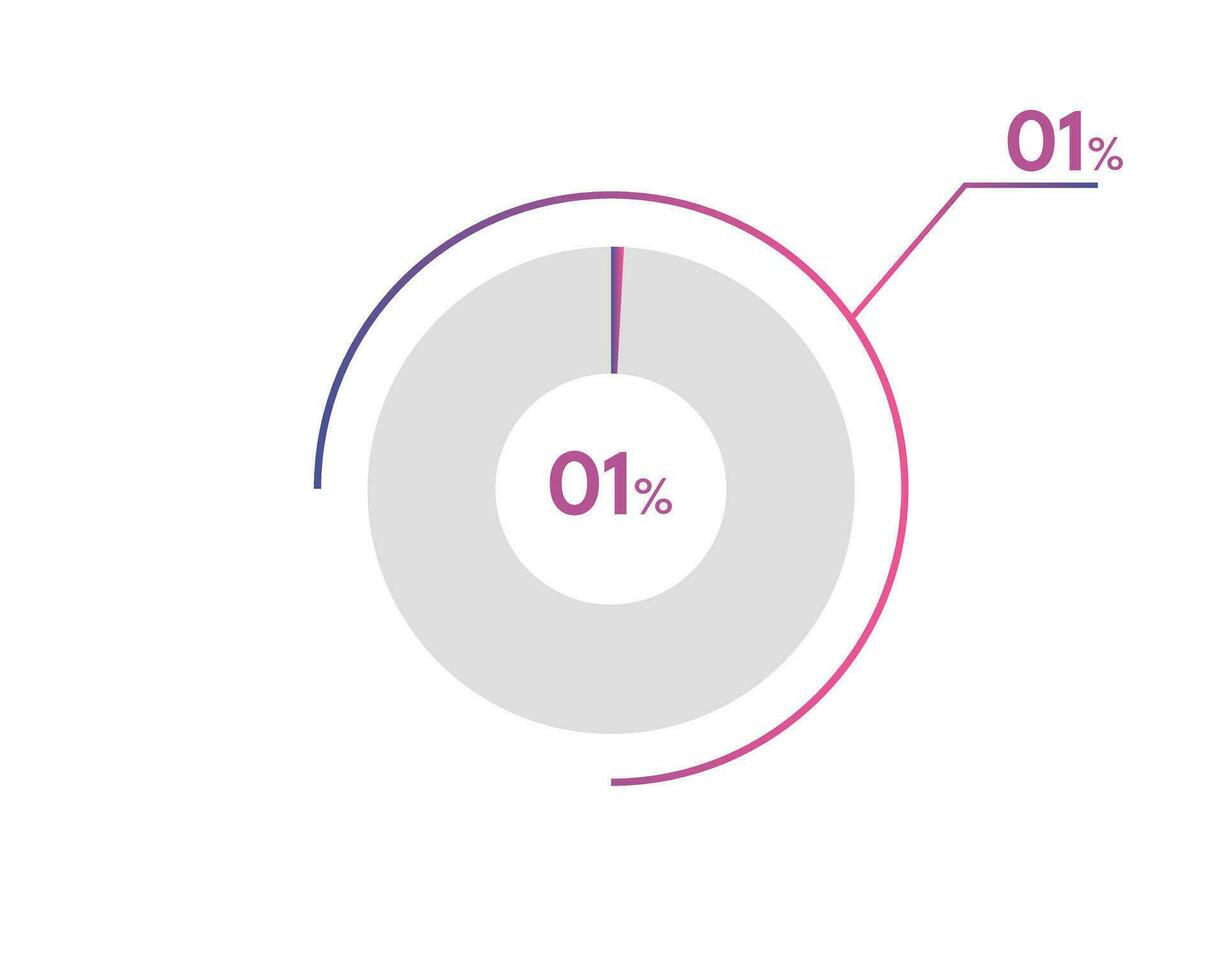 01%

01%