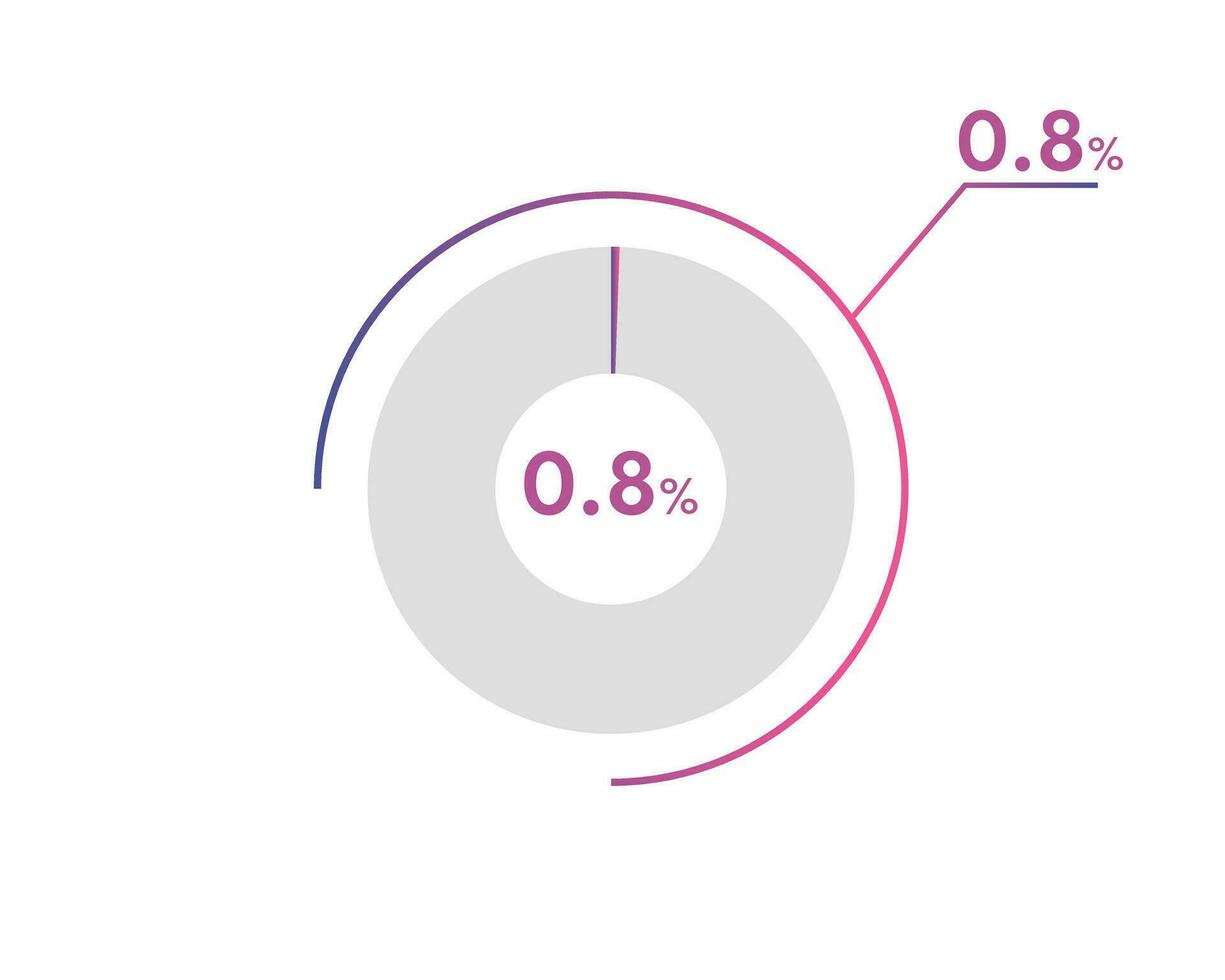 0.8%

0.8%