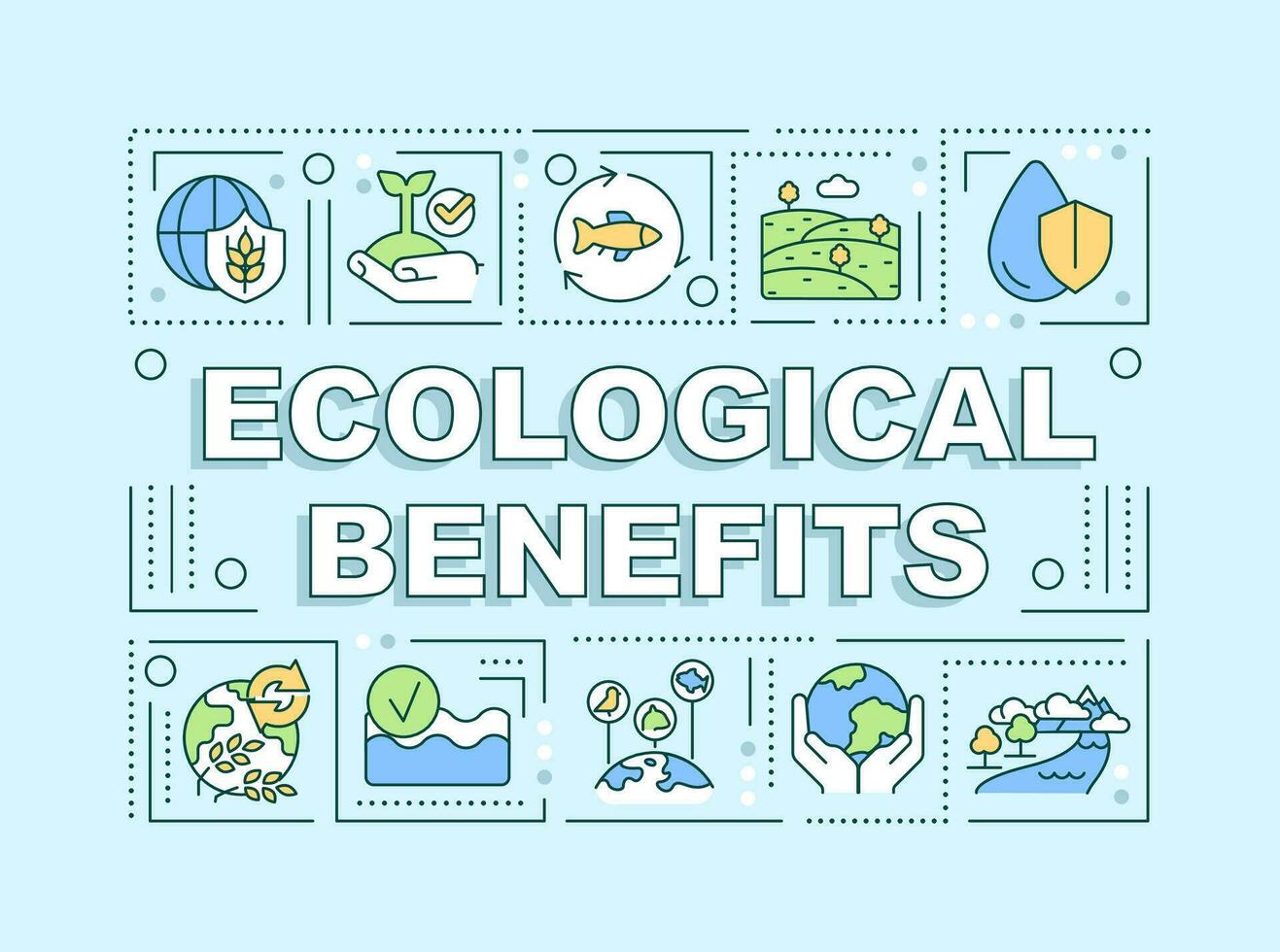 ECOLOGICAL BENEFITS