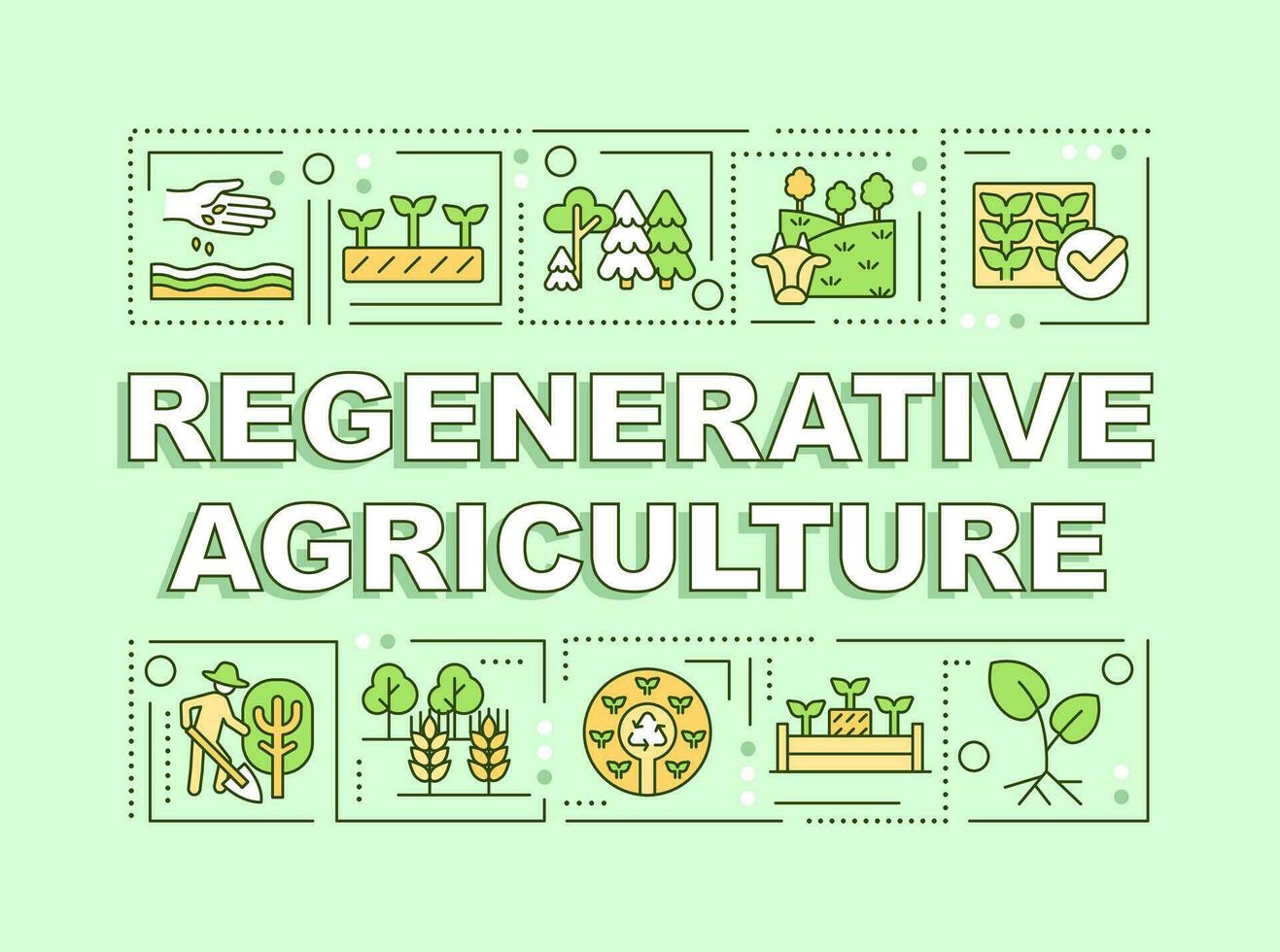 REGENERATIVE AGRICULTURE