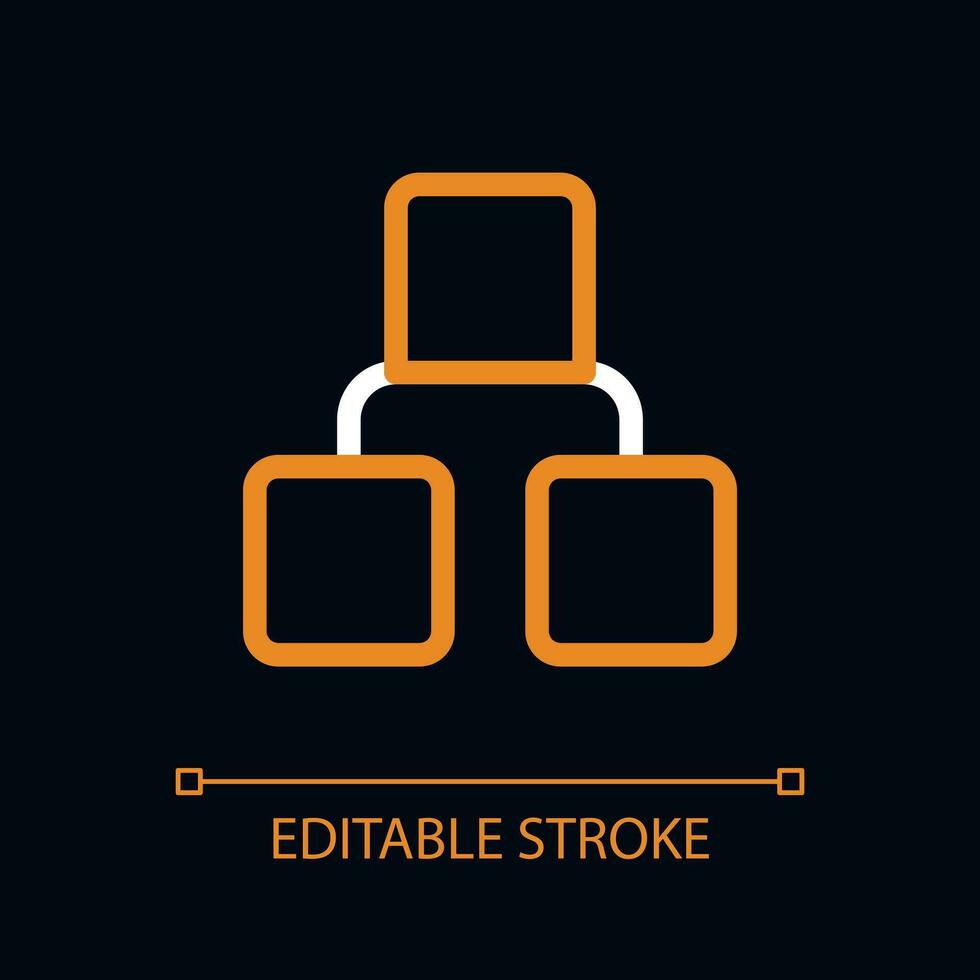 EDITABLE STROKE