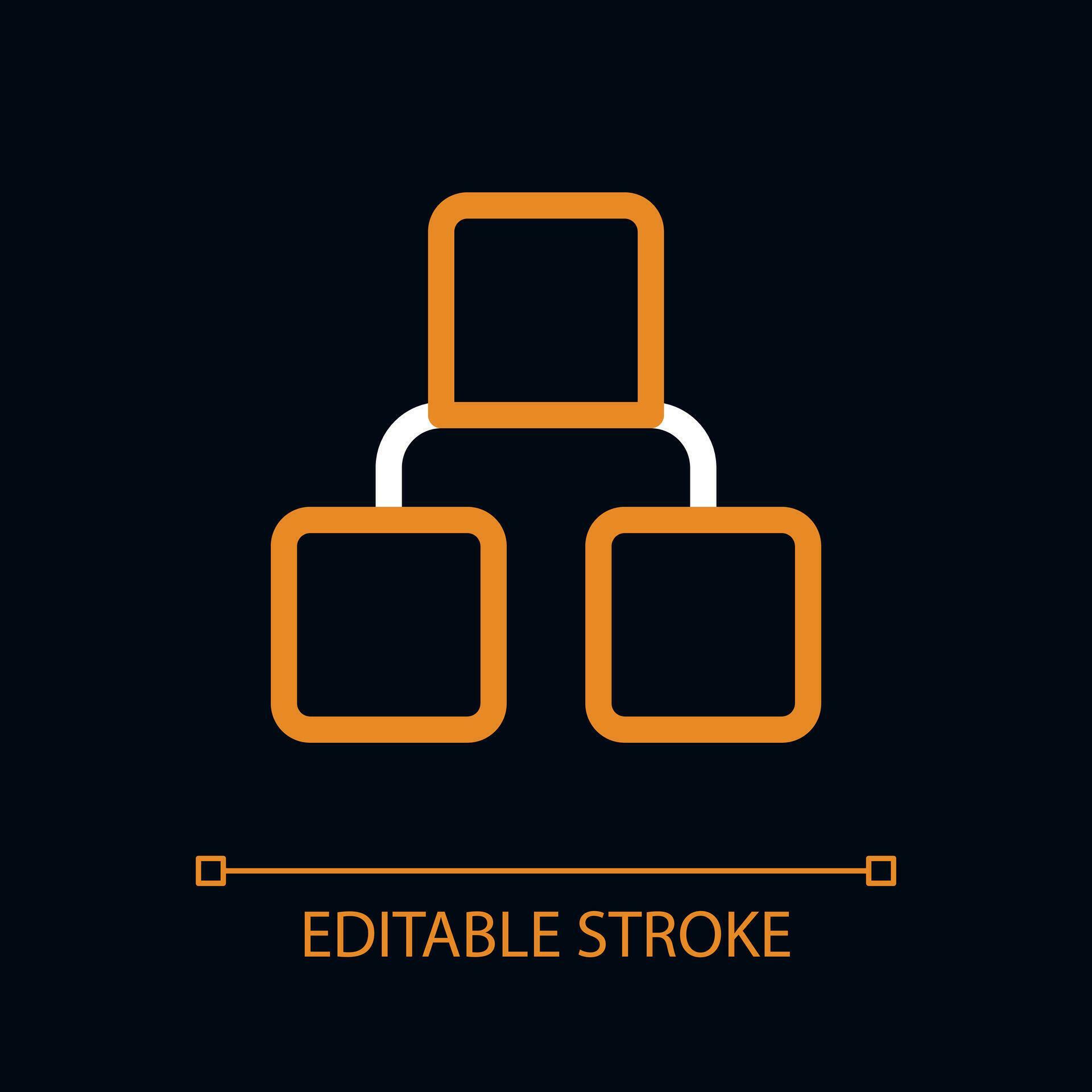 EDITABLE STROKE